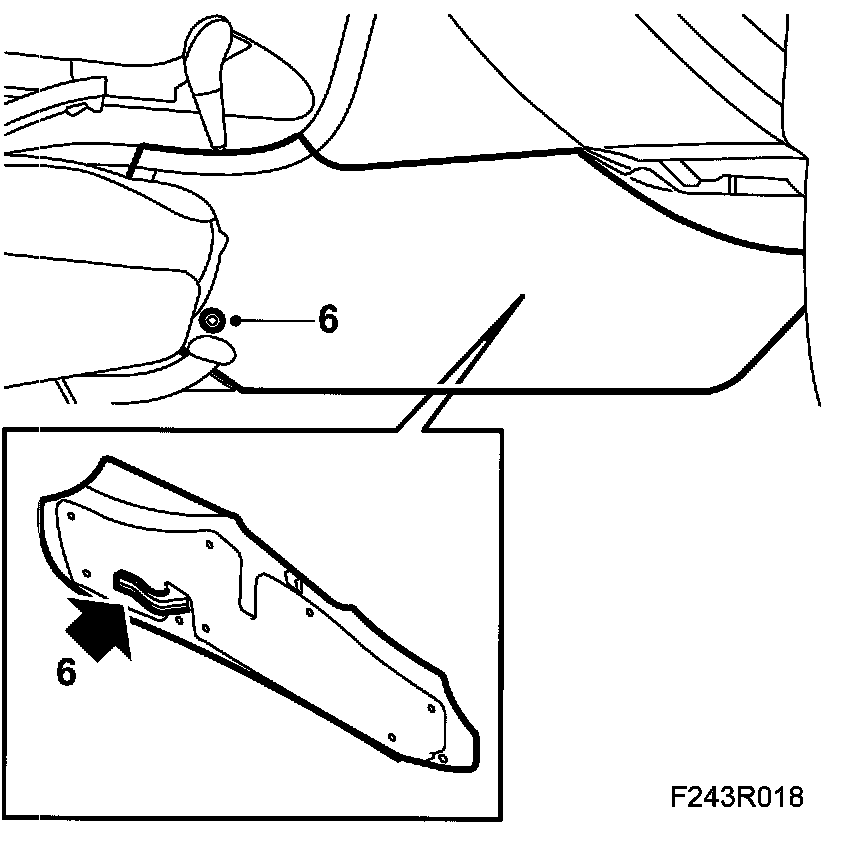 6

6

F243R018