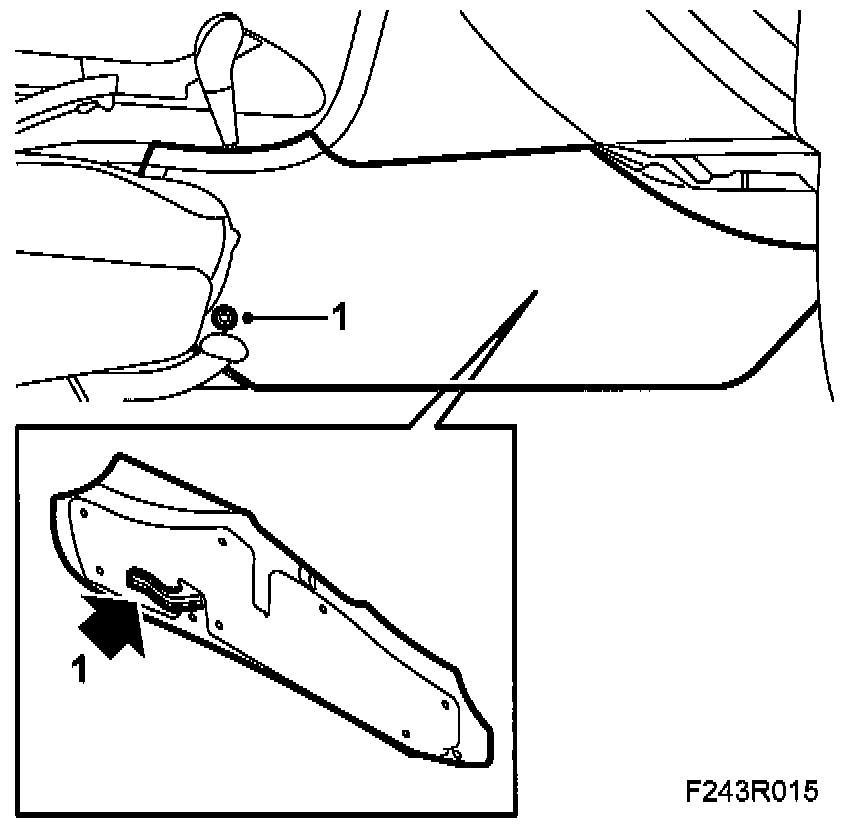 1

1

F243R015