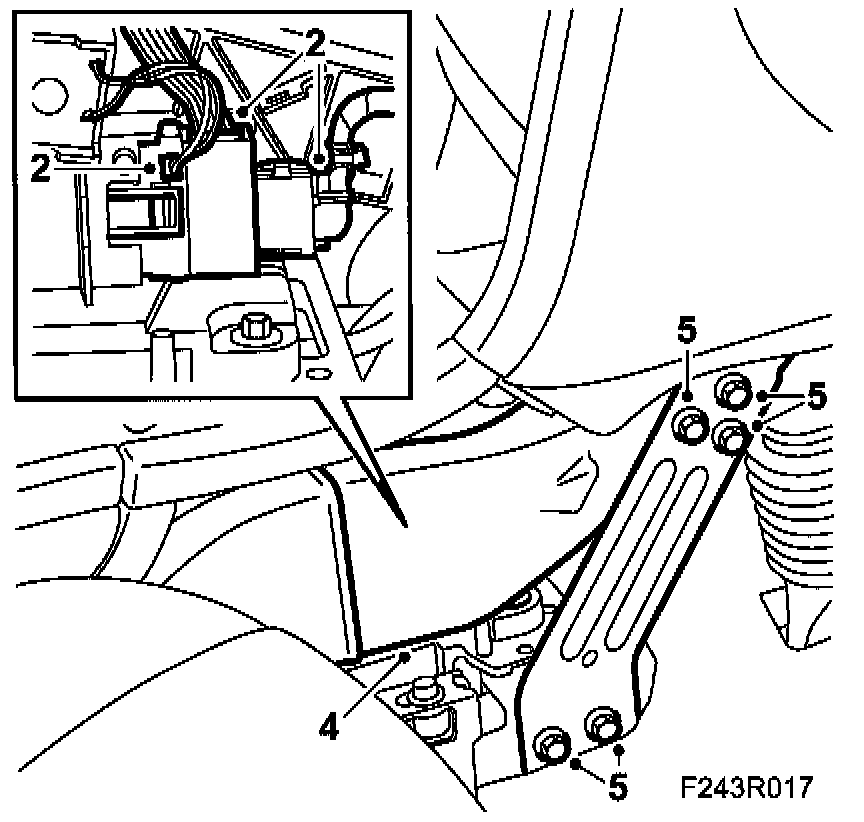 2
2
5
5
4
5
F243R017