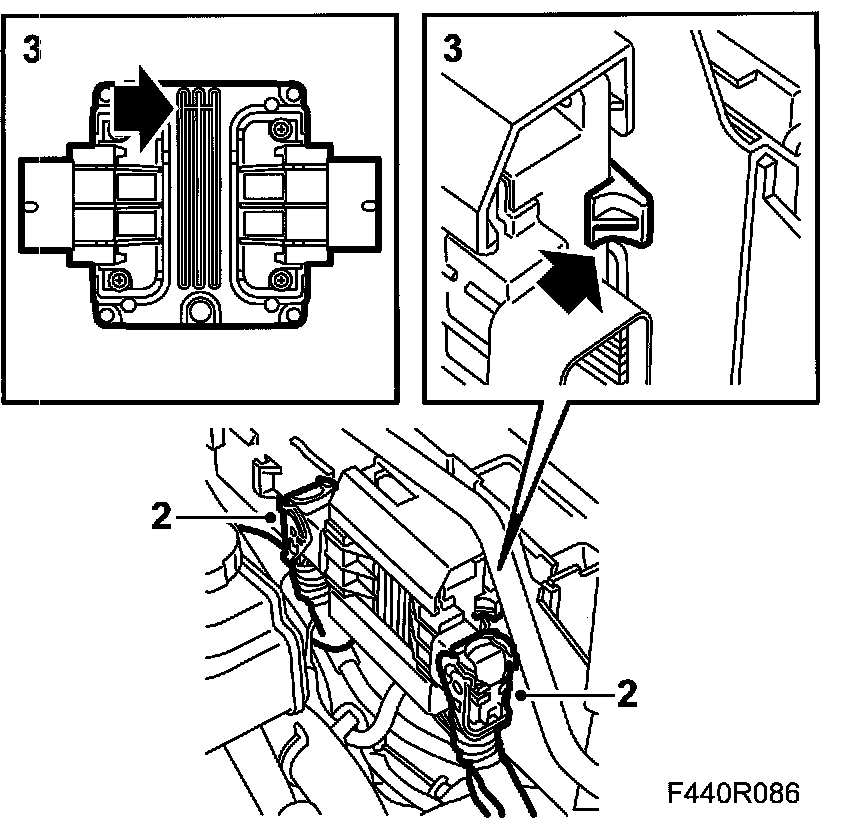 3

3

2

2

F440R086