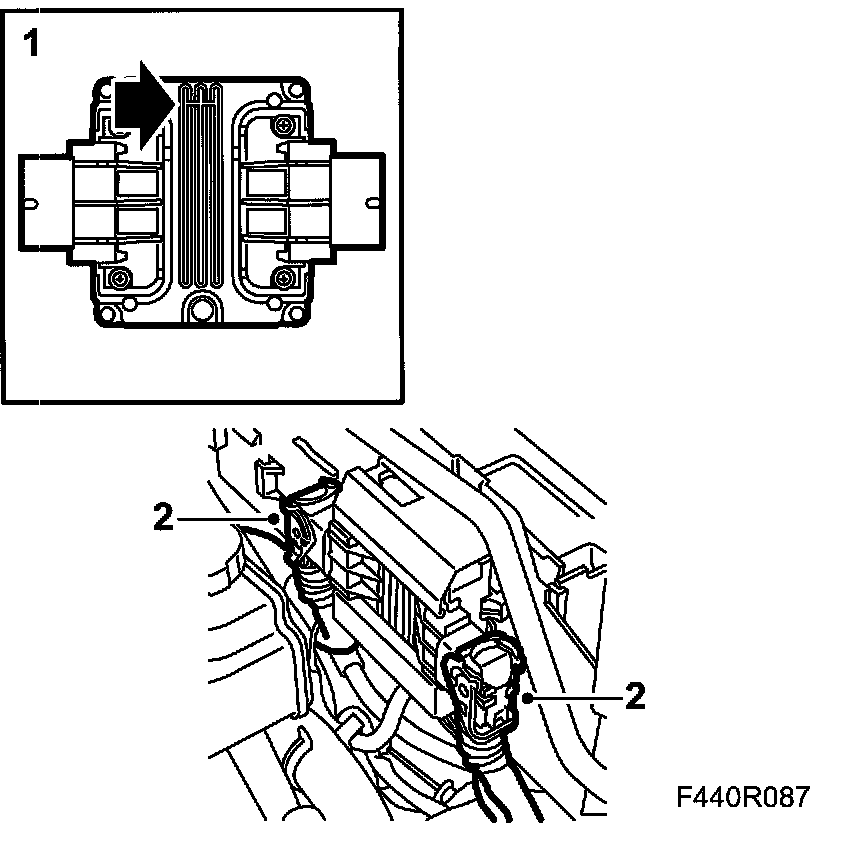 1

2

2

F440R087