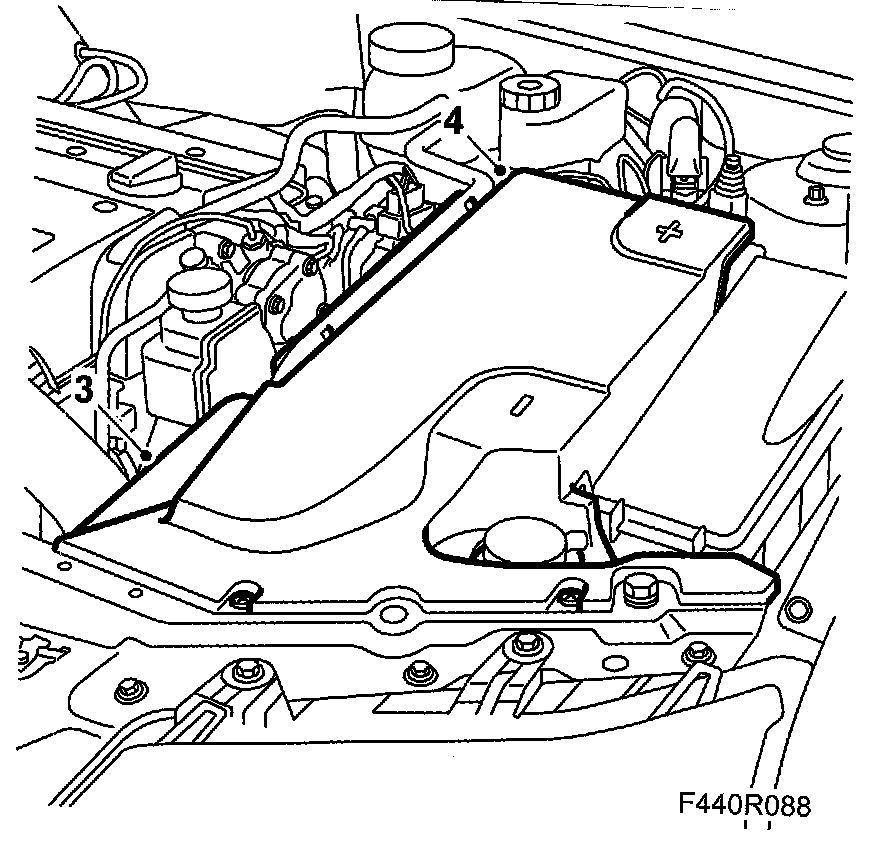 4

+

3

F440R088