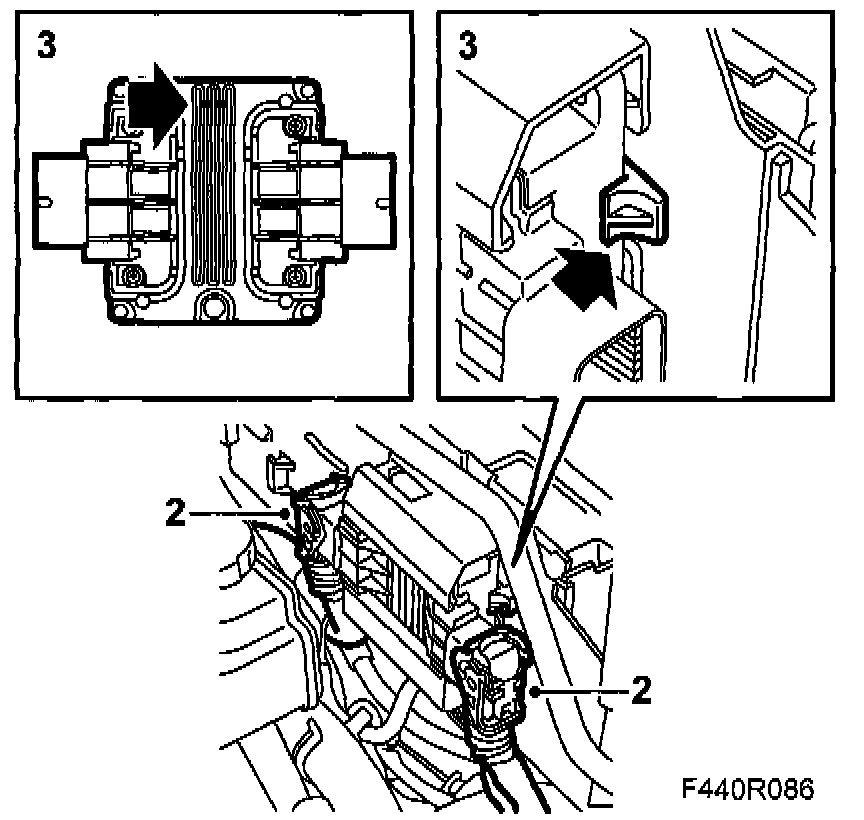 3

3

2

2

F440R086