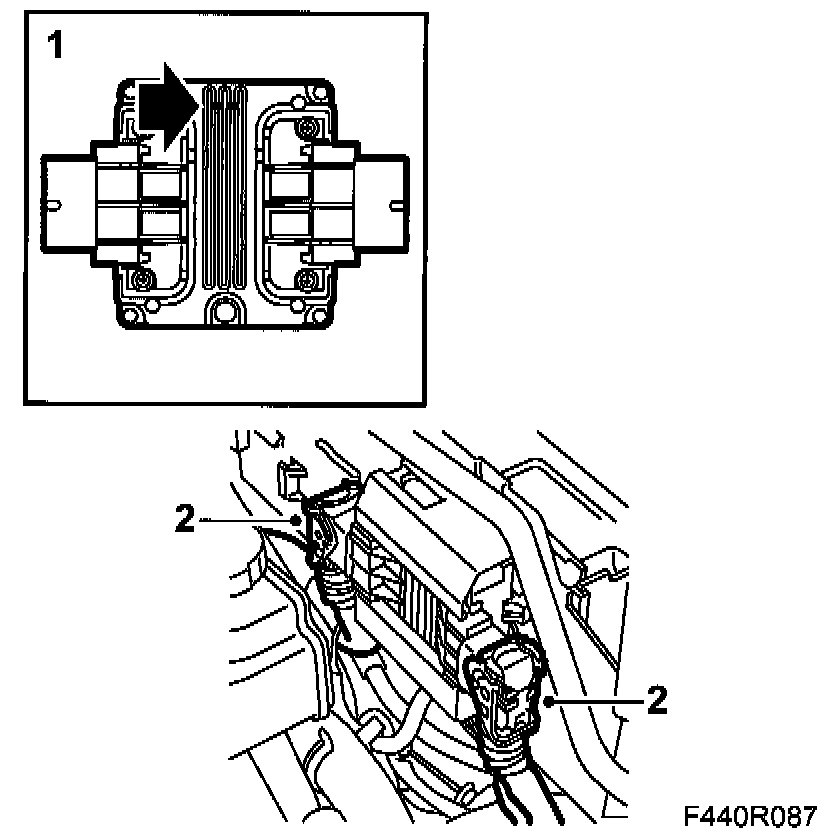 1

2

2

F440R087