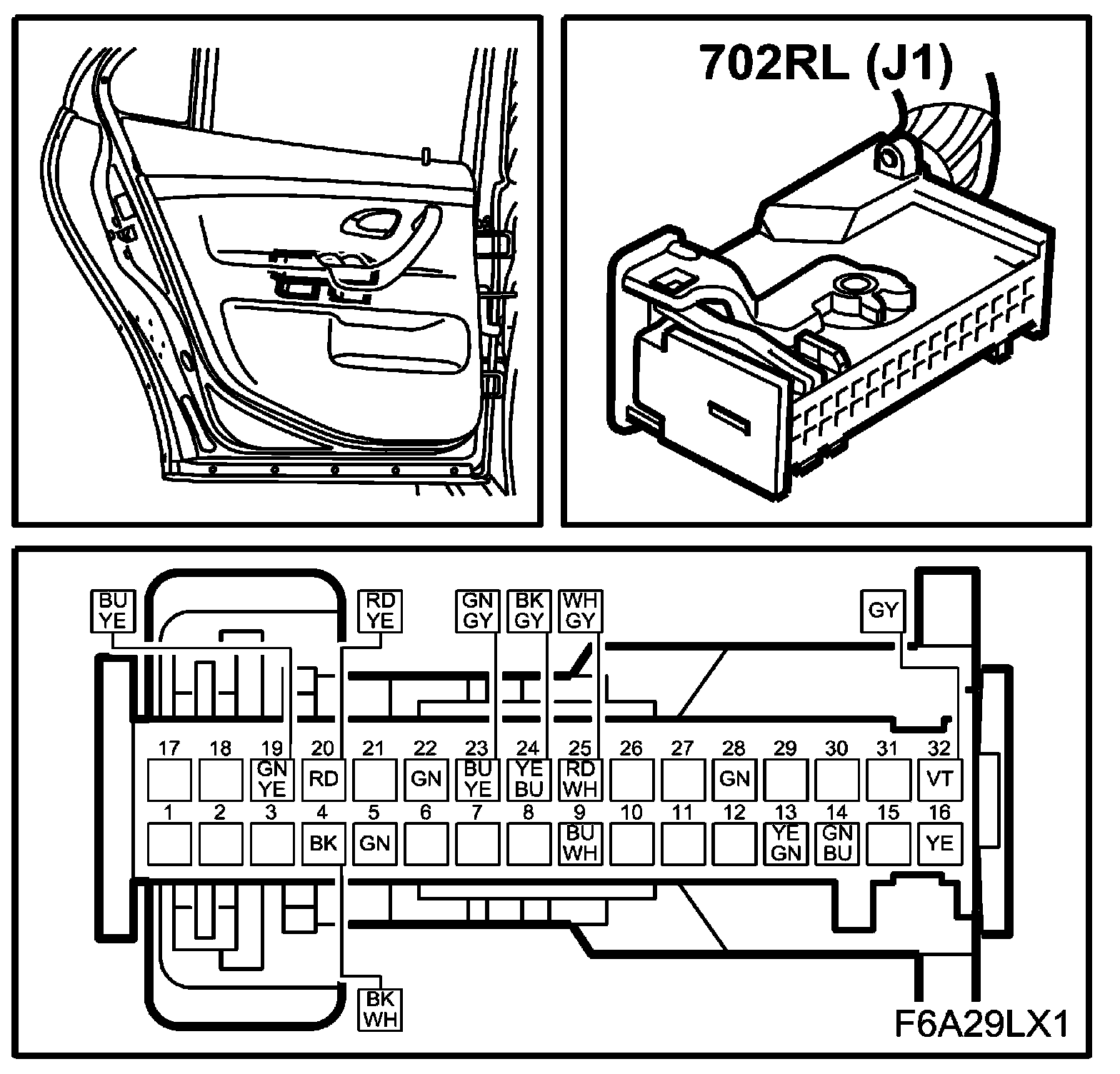 702RL (J1)

BU YE
RD YE
GN GY
BK GY
WH GY
GY

17 18 19 20 21 22 23 24 25 26 27 28 29 30 31 32

GN YE
RD
GN
BU YE
YE BU
RD WH
GN
VT

1 2 3 4 5 6 7 8 9 10 11 12 13 14 15 16

BK
GN
BU WH
YE GN
GN BU
YE

BK WH

F6A29LX1