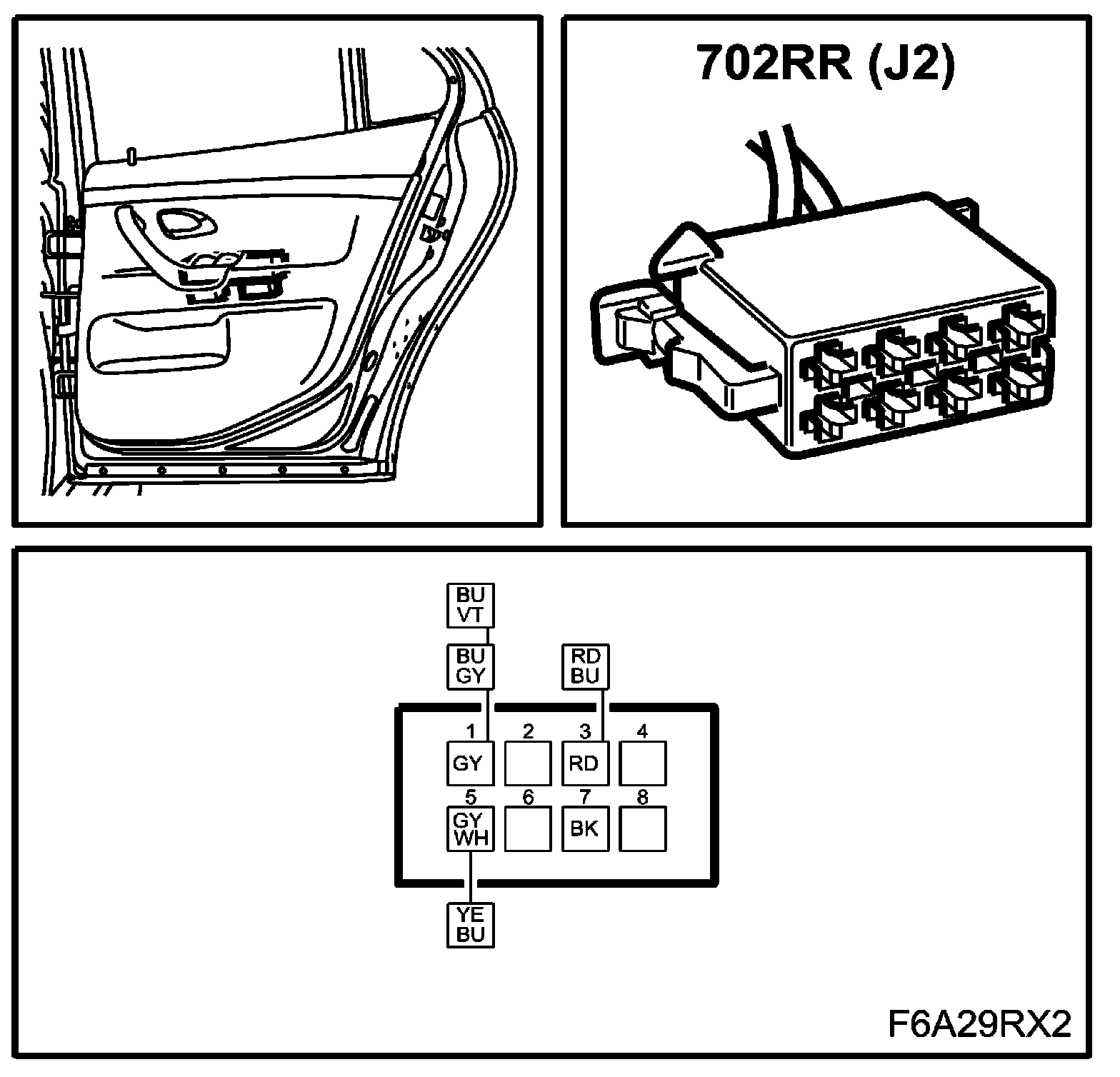 702RR (J2)

BU
VT

BU
GY

RD
BU

1 2 3 4

GY RD

5 6 7 8

GY
WH

BK

YE
BU

F6A29RX2