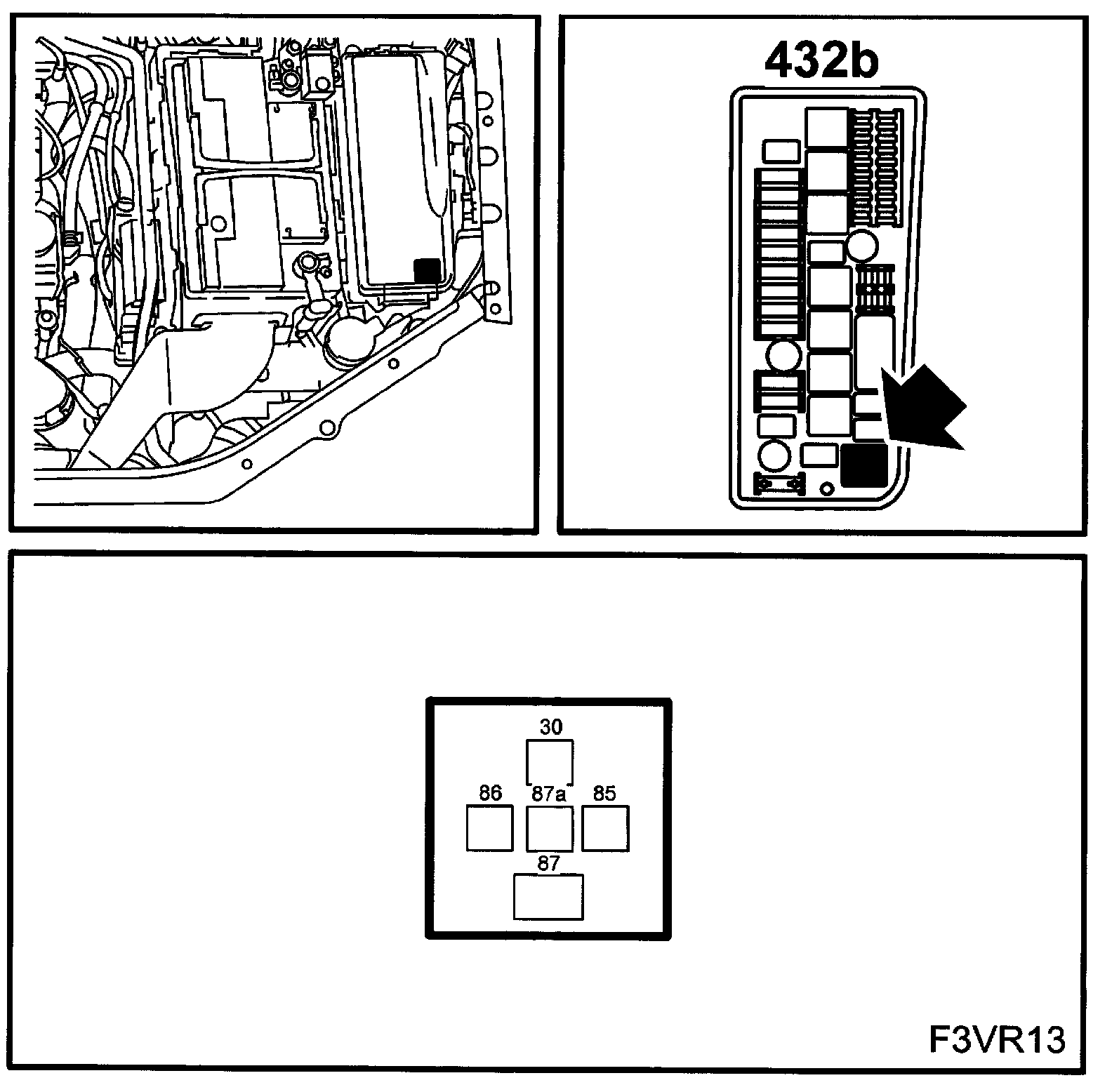 432b

30
86
87a
85
87

F3VR13