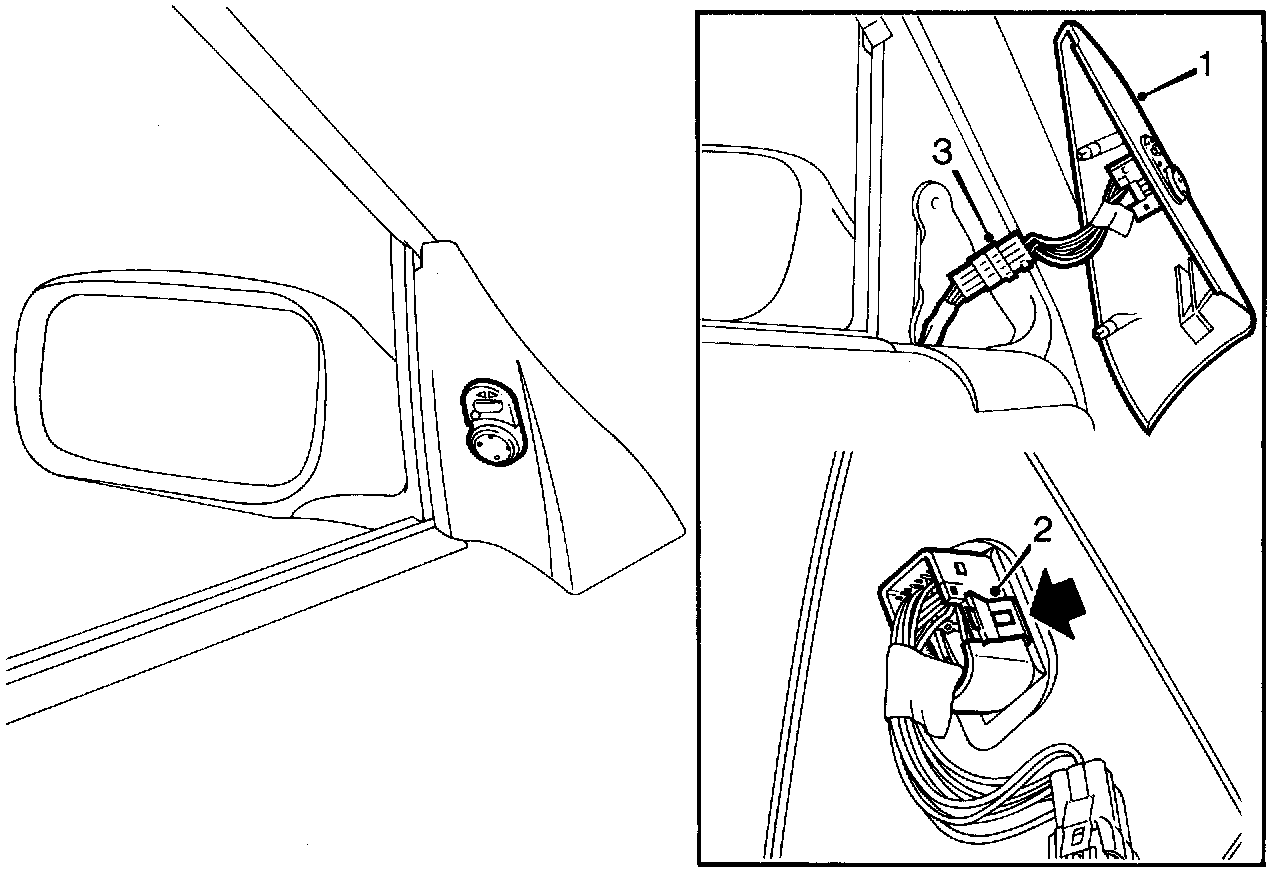 1
3
2