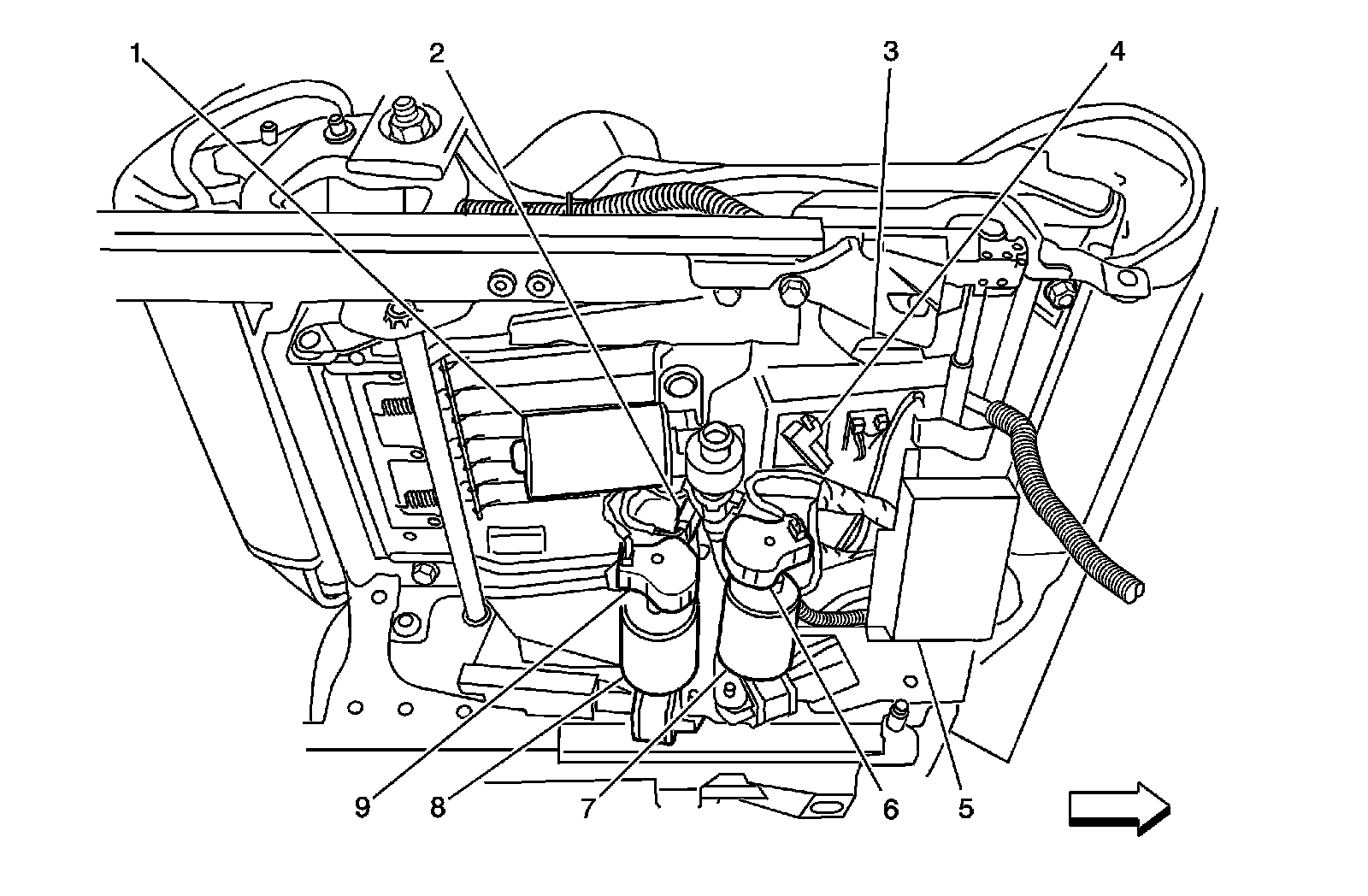 1
2
3
4
9
8
7
6
5