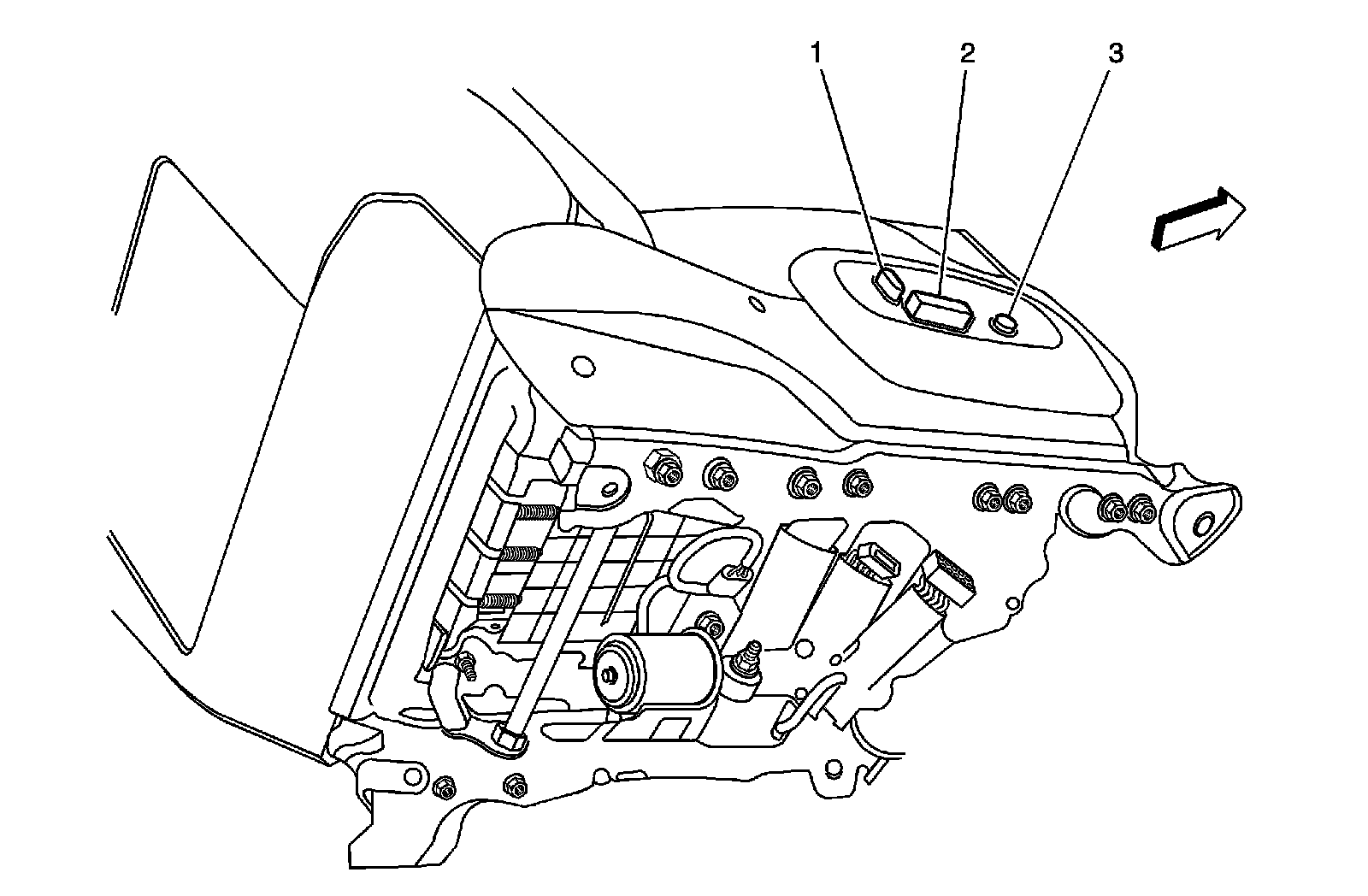 1 2 3