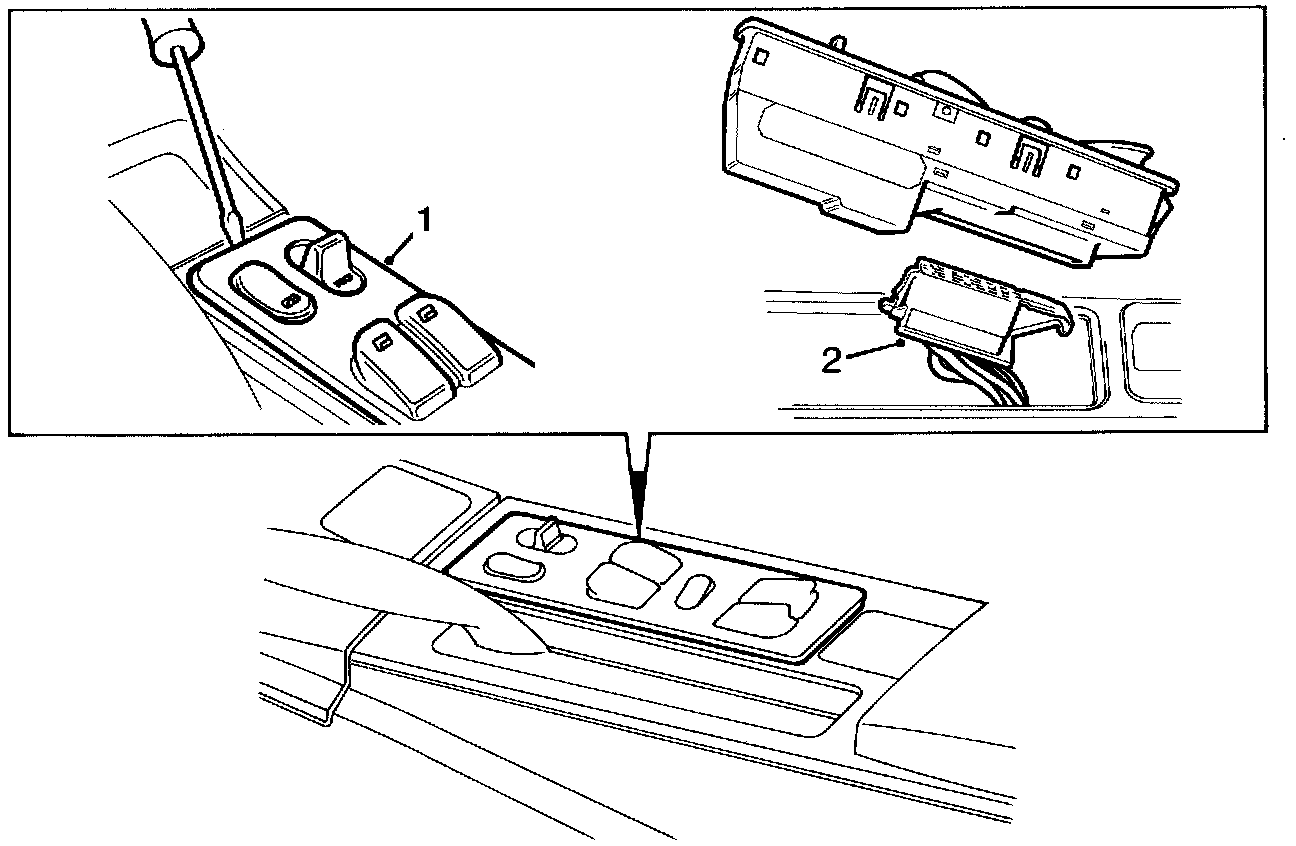 1

2