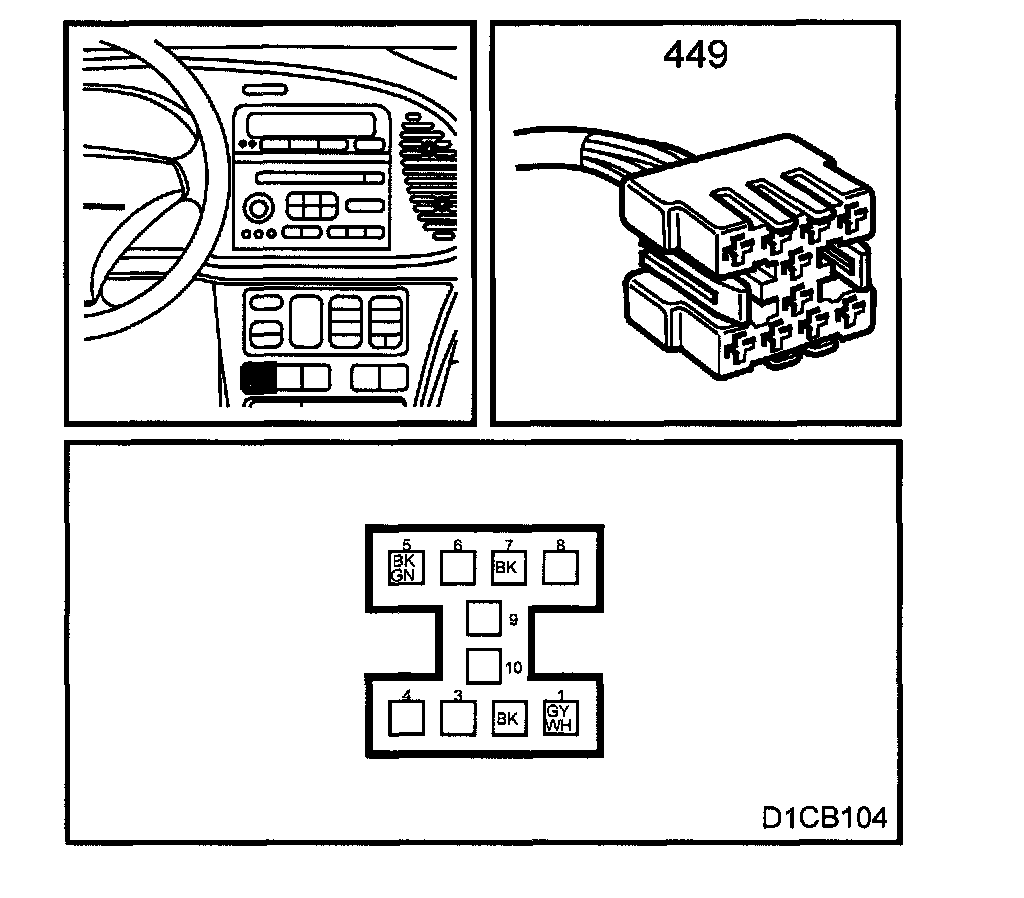 449

5
BK
GN

6

7
BK

8

9

10

4

3

BK

1
GY
WH

D1CB104