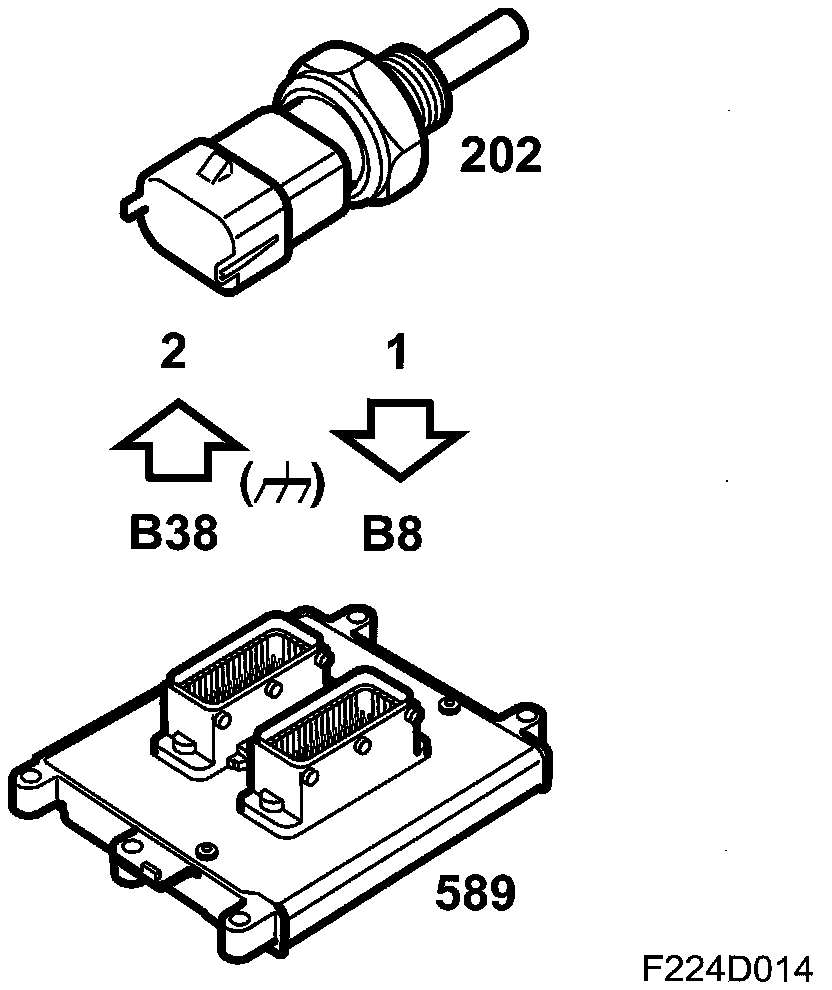 202

2

1

B38

B8

589

F224D014