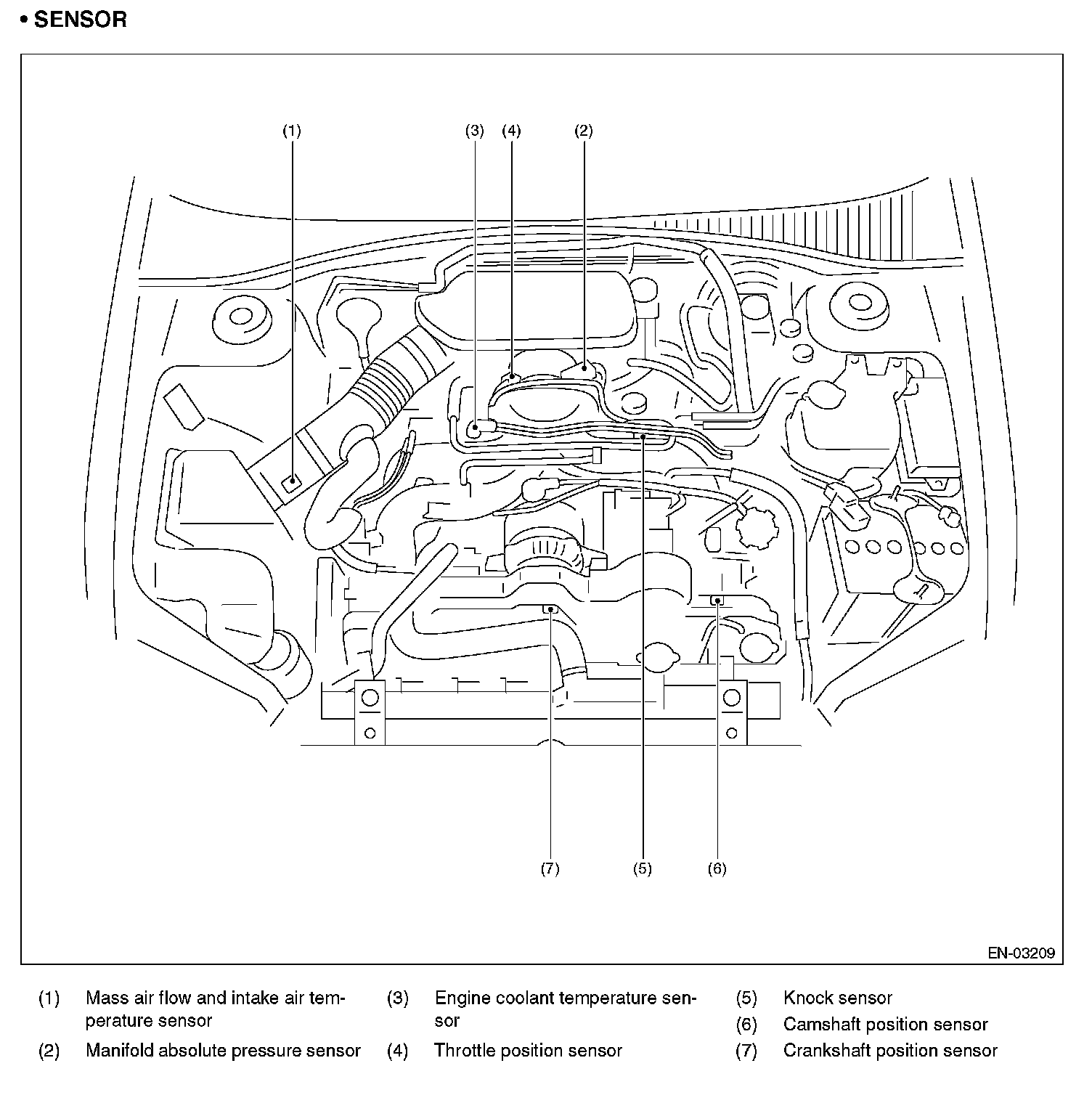 • SENSOR

(1)

(3) (4) (2)

(7) (5) (6)

EN-03209

(1) Mass air flow and intake air temperature sensor

(2) Manifold absolute pressure sensor

(3) Engine coolant temperature sensor

(4) Throttle position sensor

(5) Knock sensor

(6) Camshaft position sensor

(7) Crankshaft position sensor