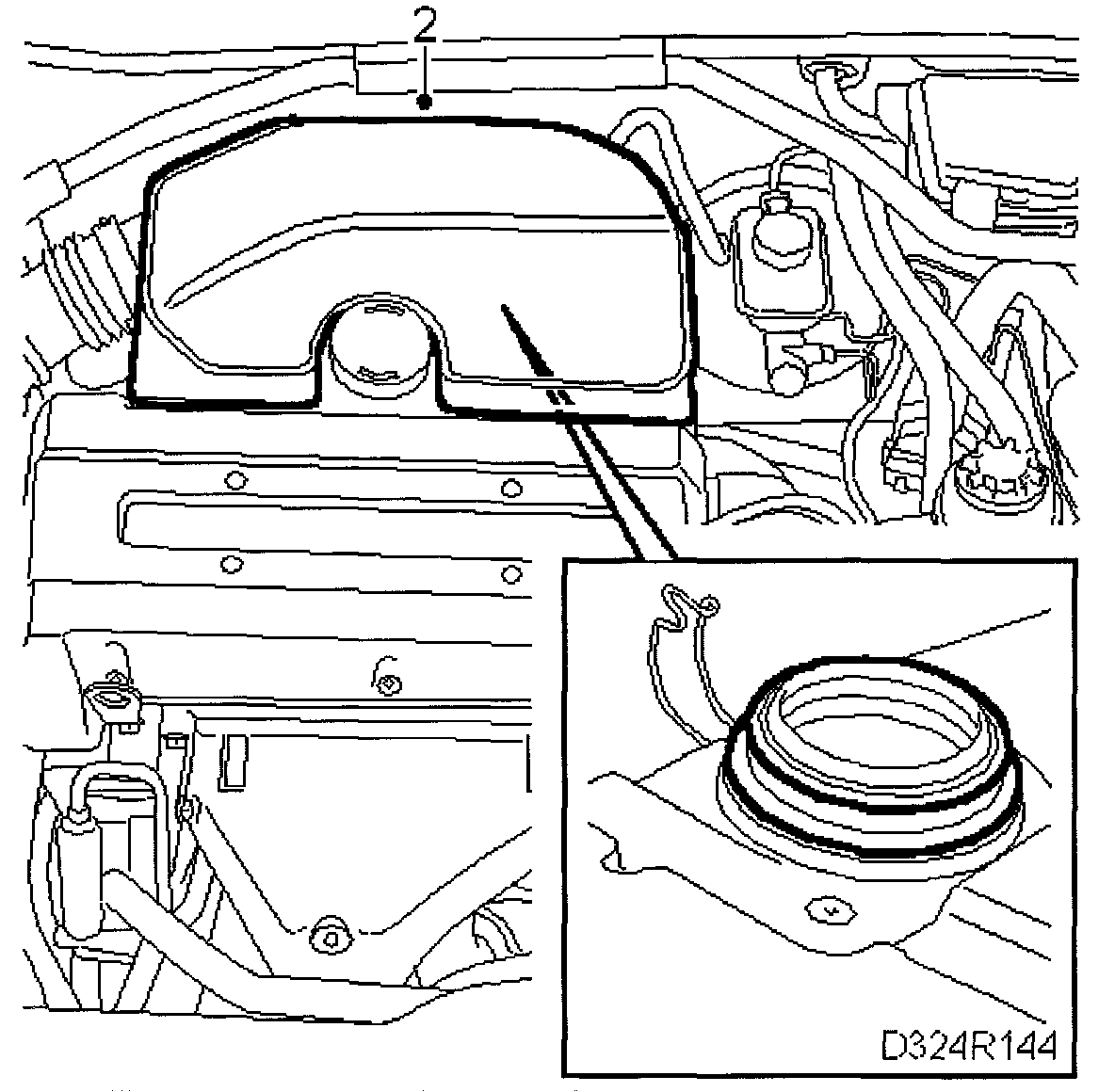 2

D324R144