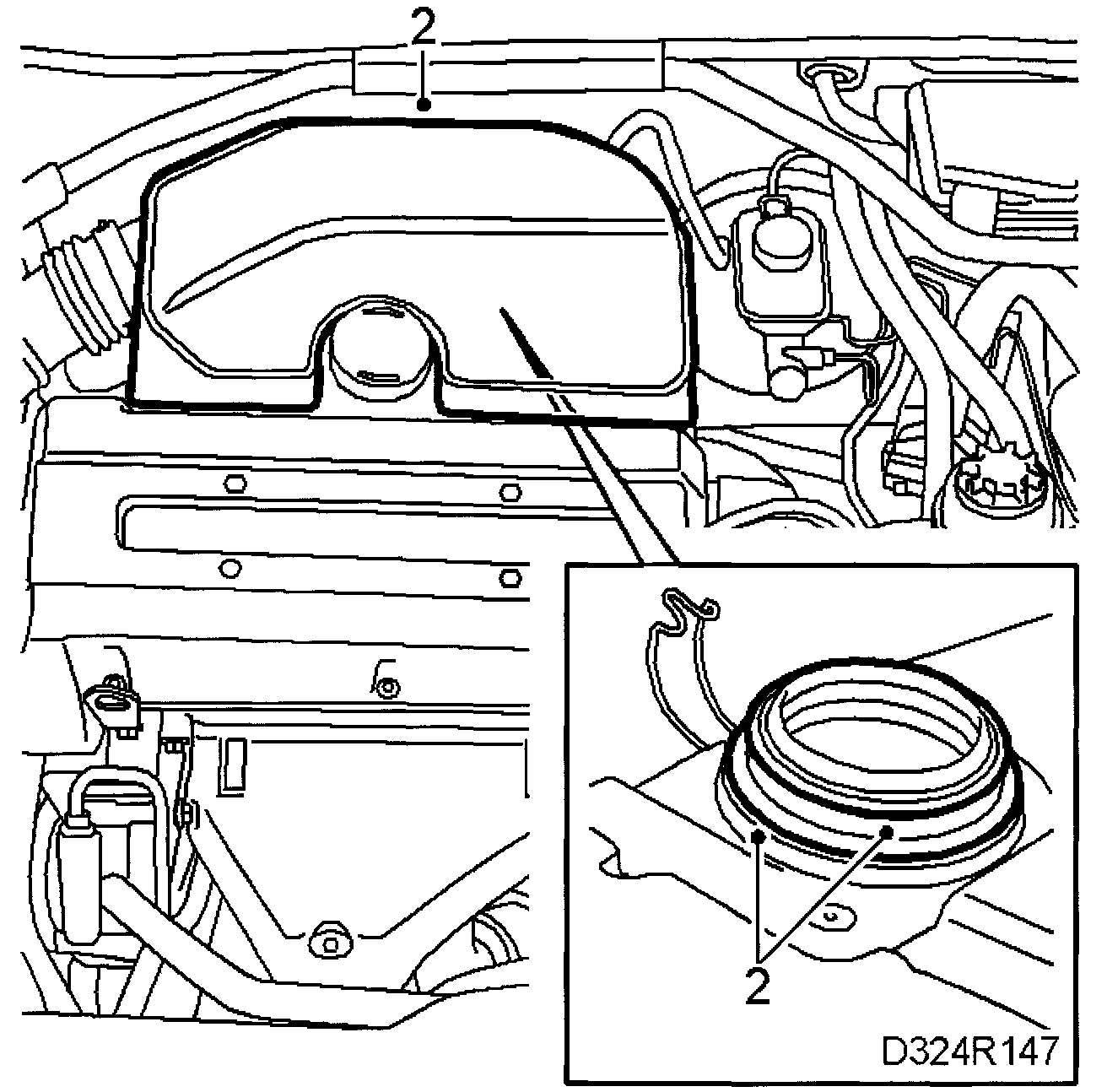 2

2

D324R147