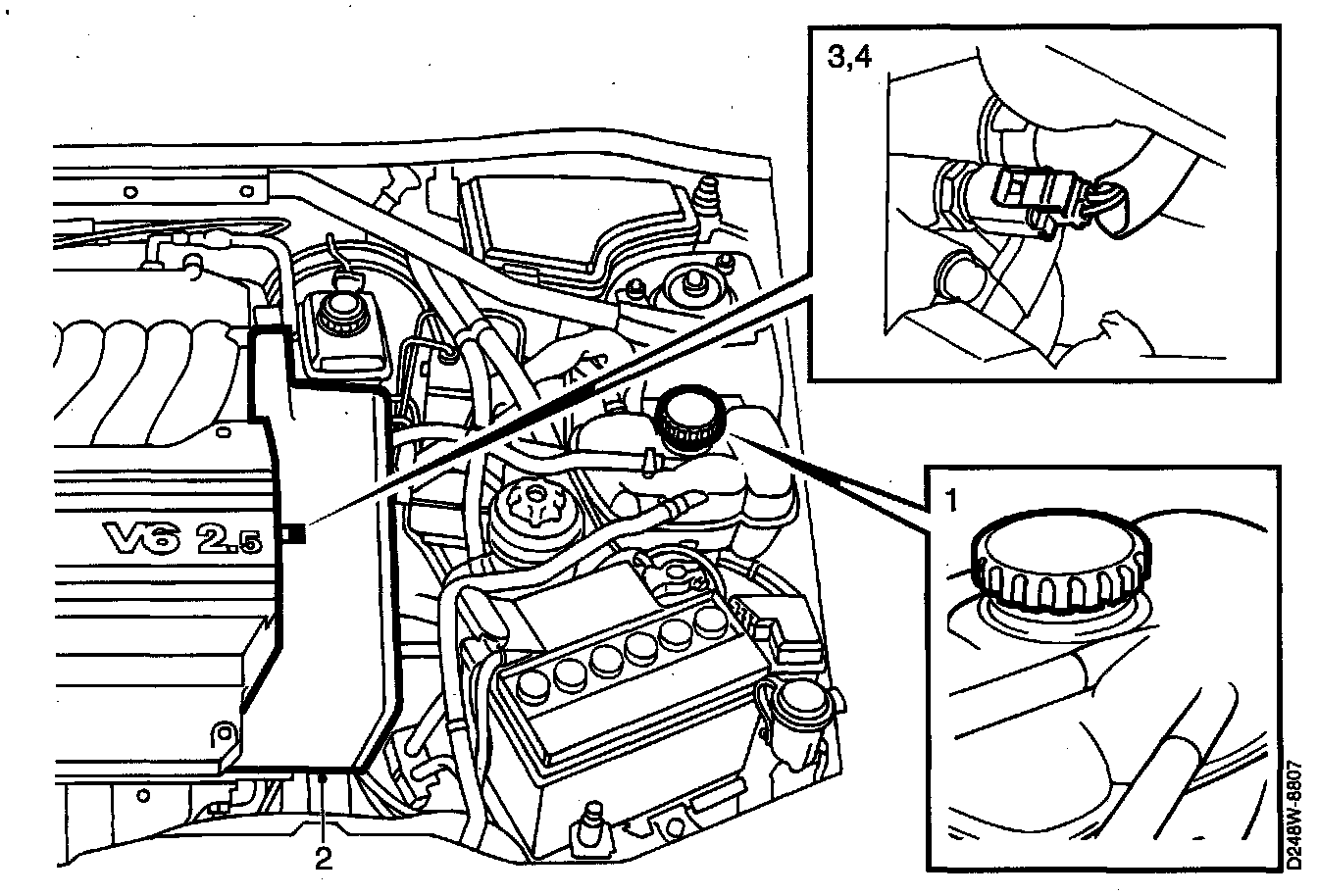 3,4

V6 2.5

1

2

D248W-8807