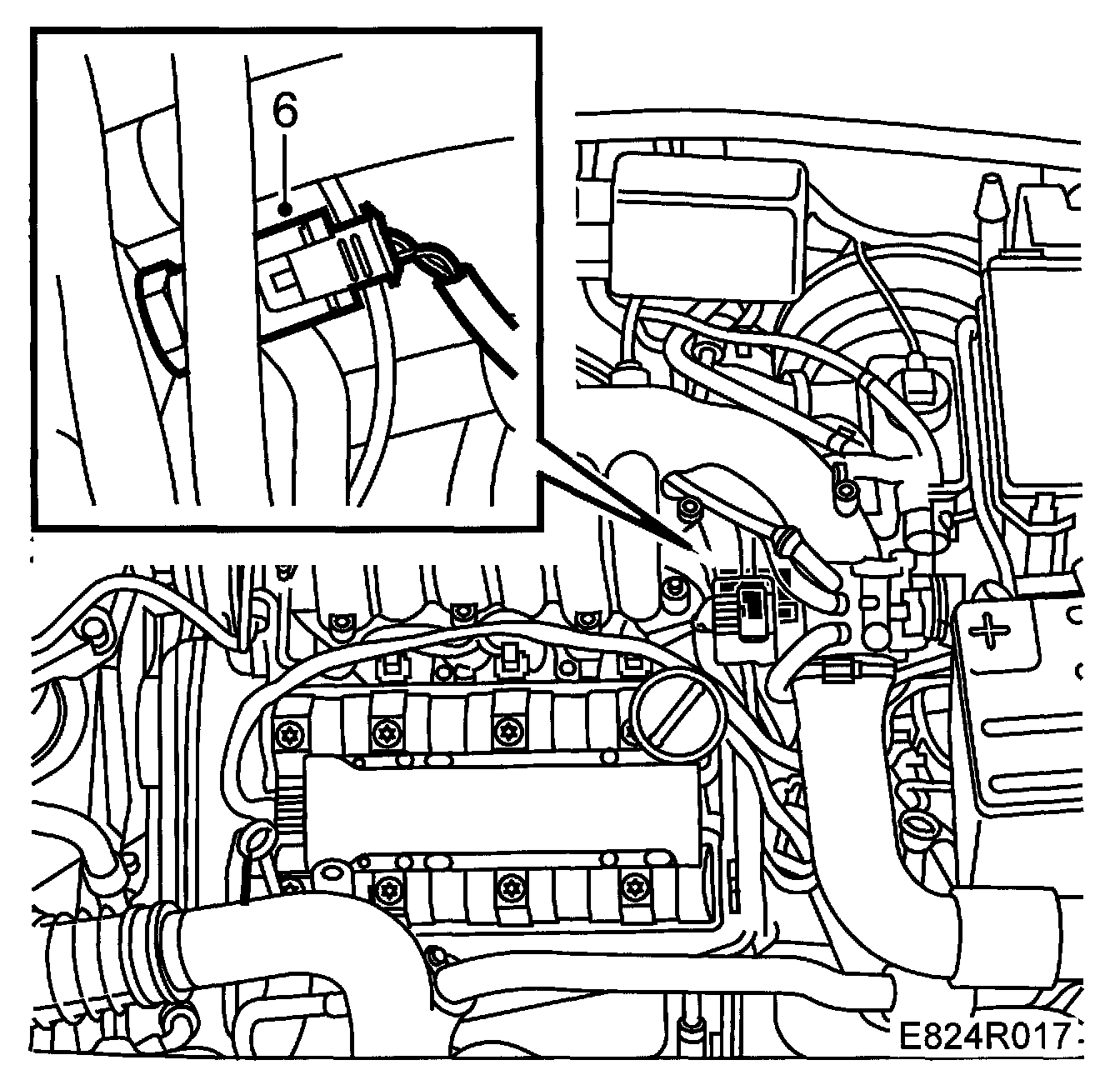 6

+

E824R017