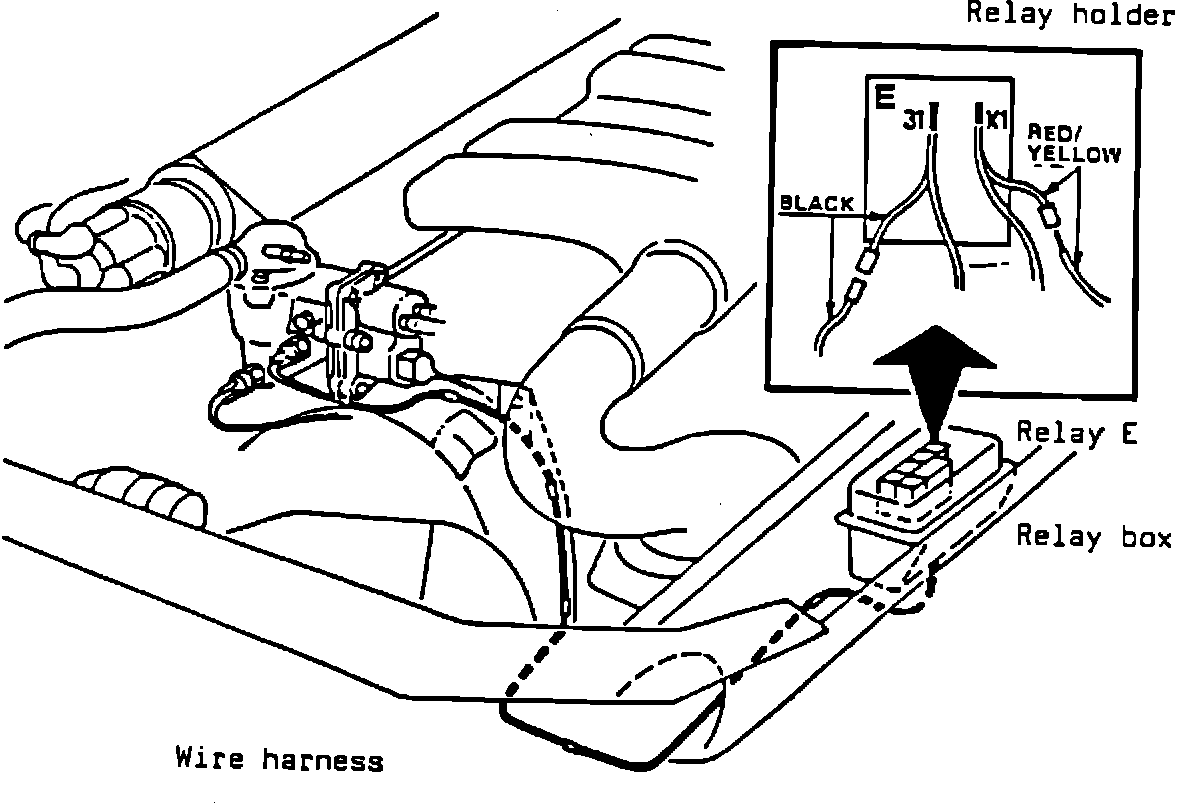 Relay holder

E

31

X1

RED/
YELLOW

BLACK

Relay E

Relay box

Wire harness