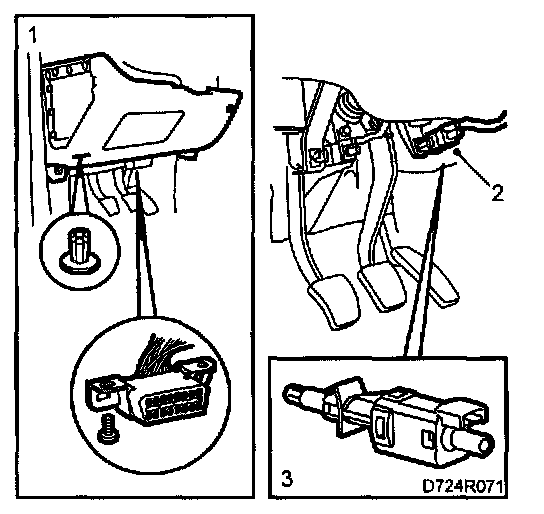 1

2

3

D724R071