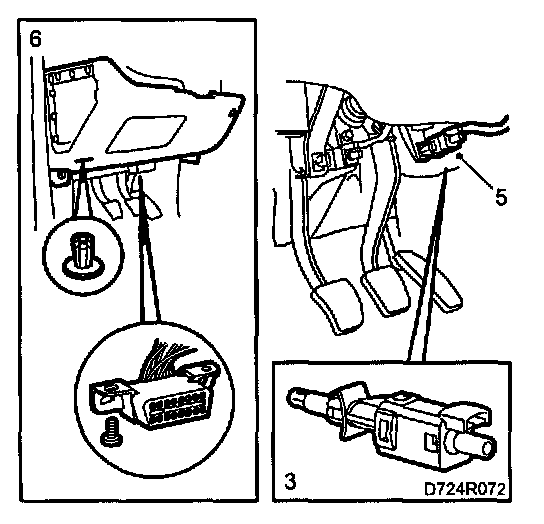 6

5

3

D724R072