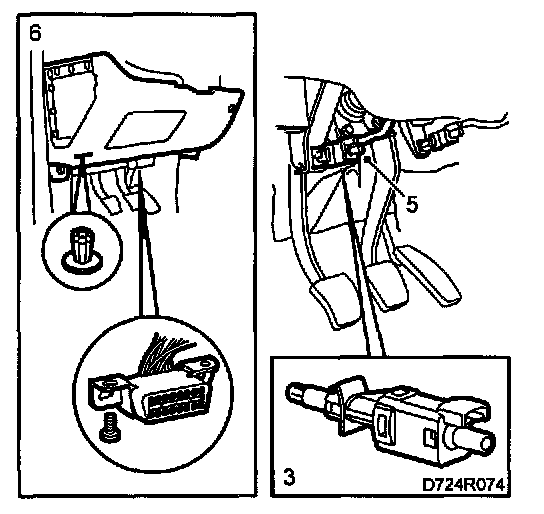 6

5

3

D724R074