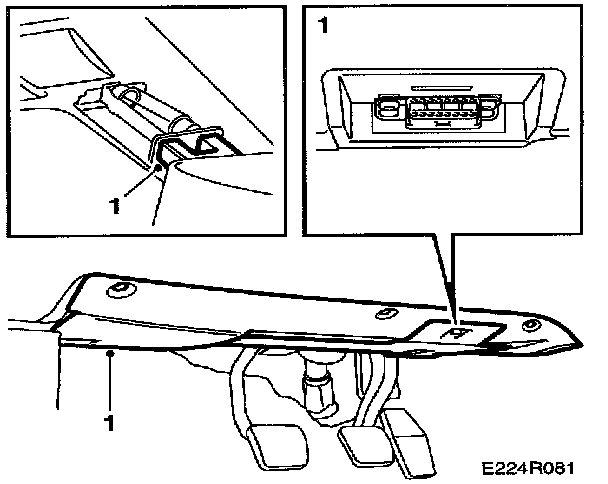 1

1

1

E224R081