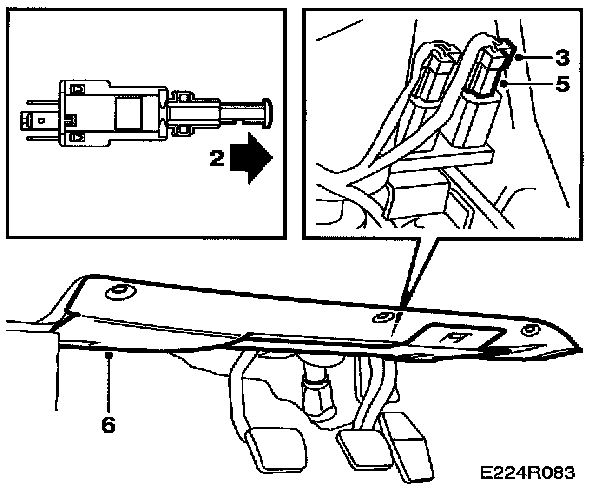 2

3

5

6

E224R083