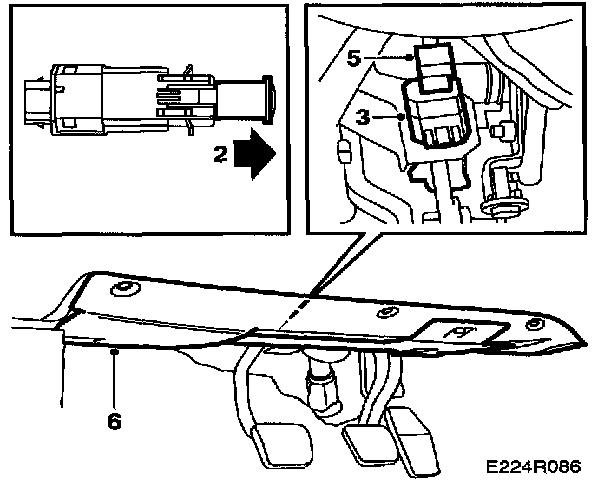 2

5

3

6

E224R086