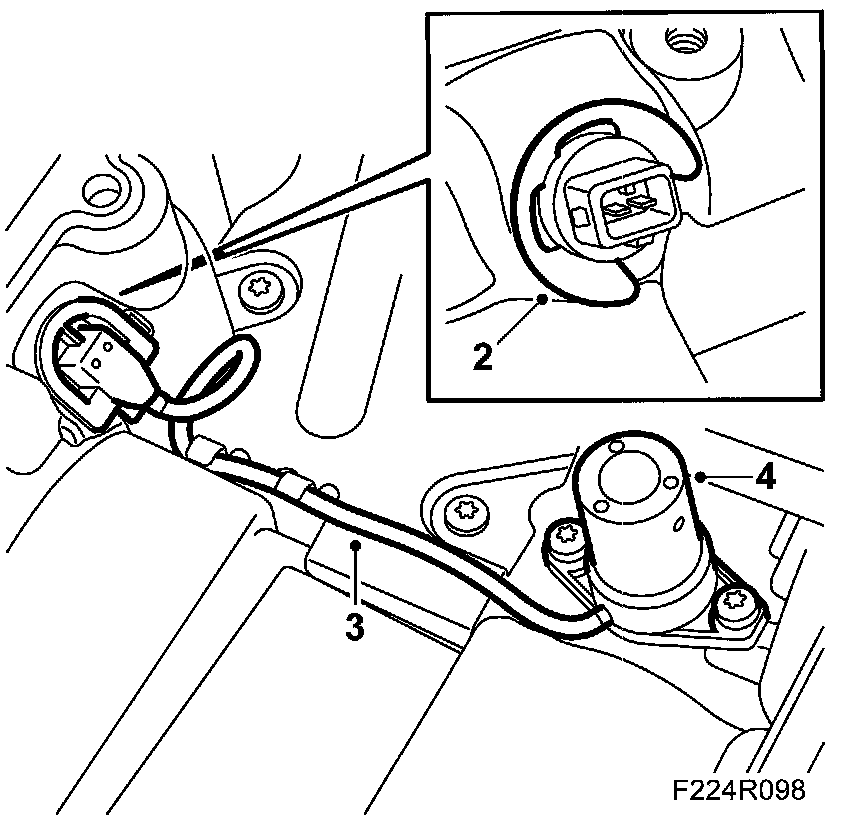 2
4
3
F224R098