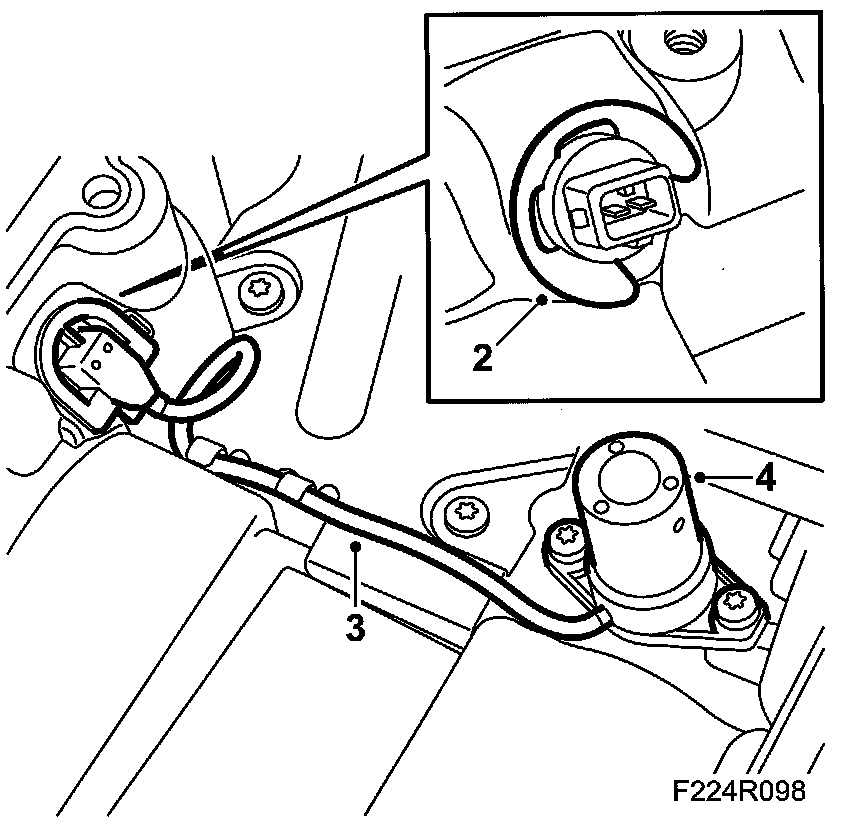 2

4

3

F224R098