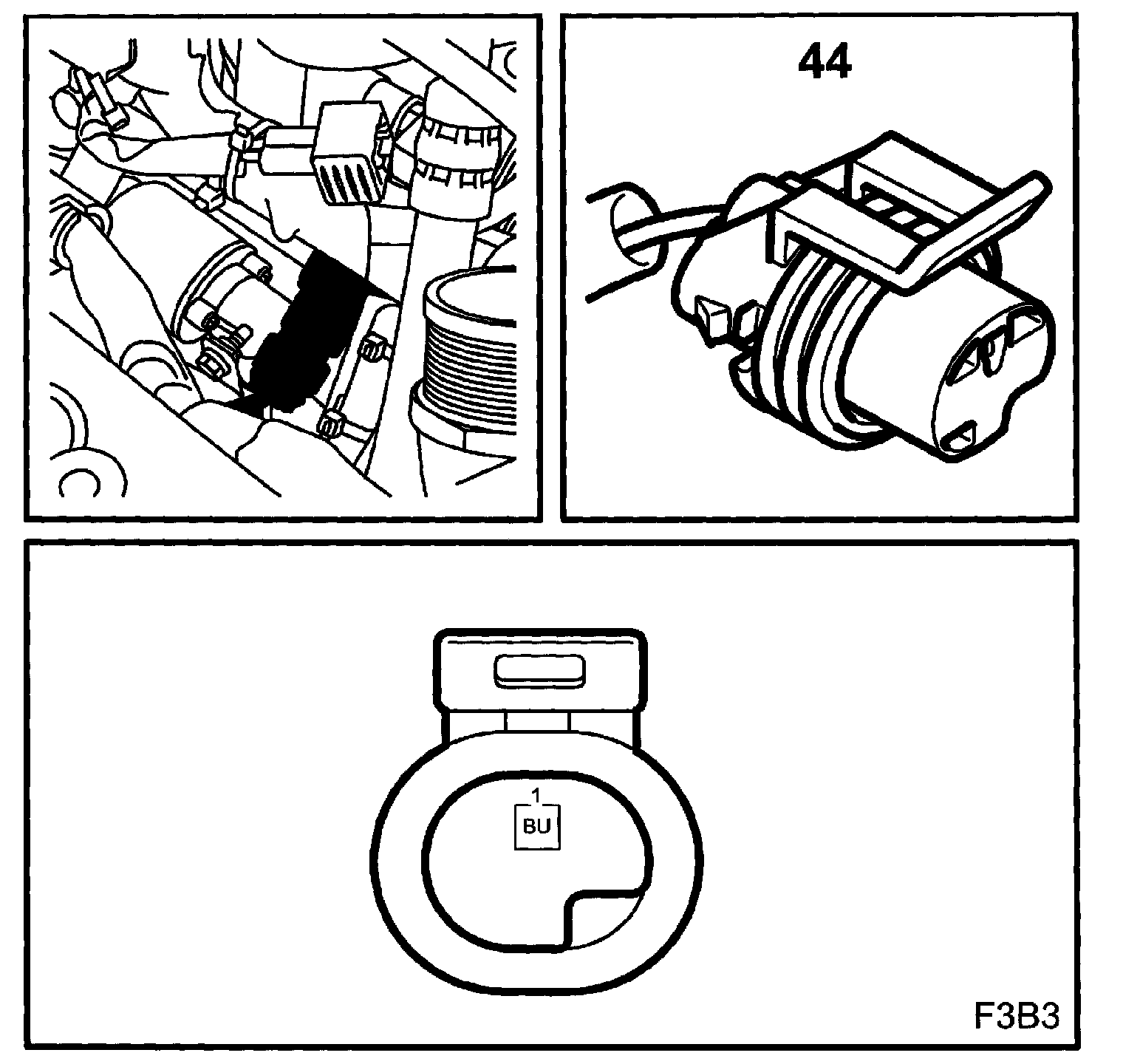 44

1
BU

F3B3