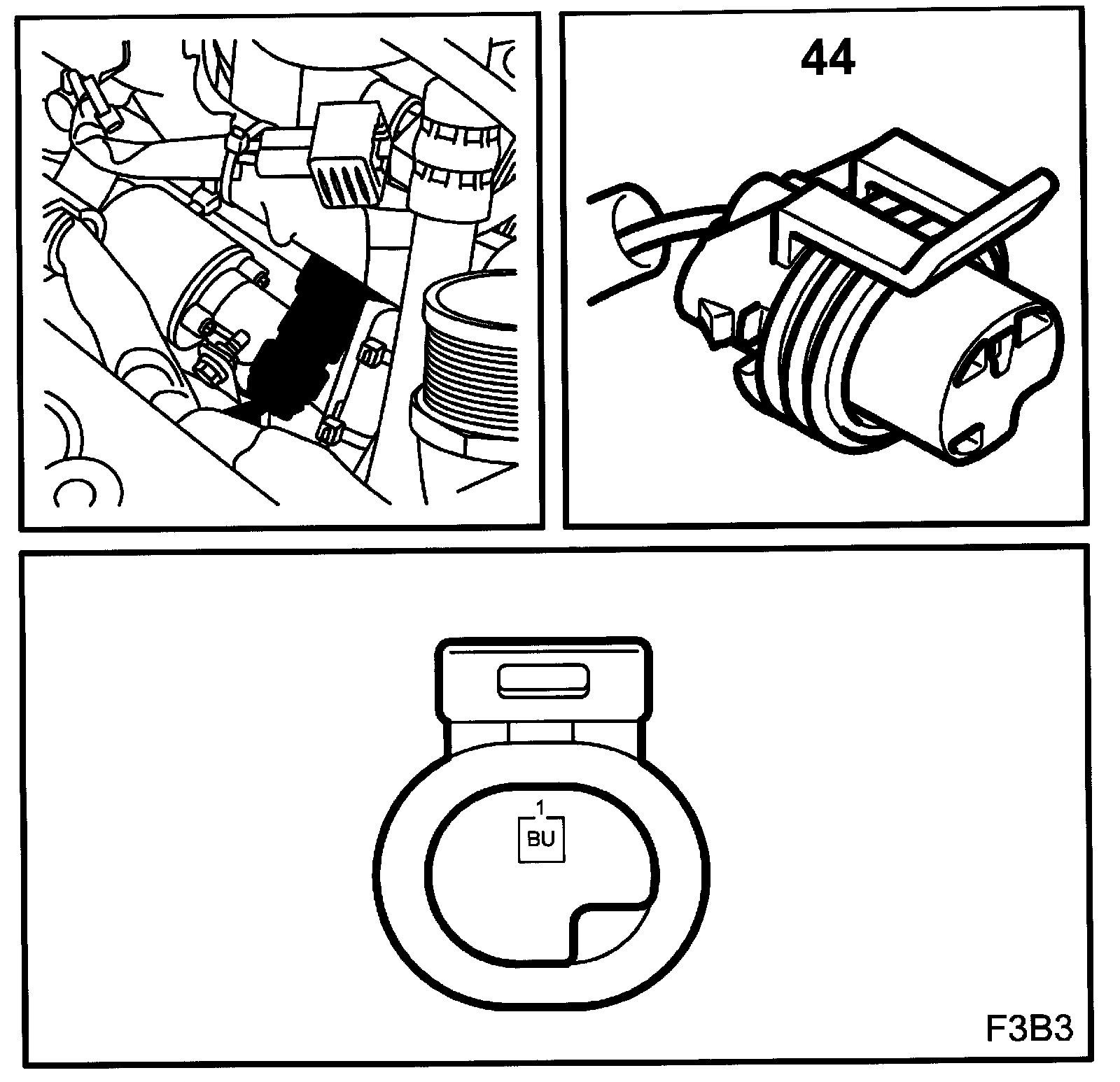 44

1
BU

F3B3