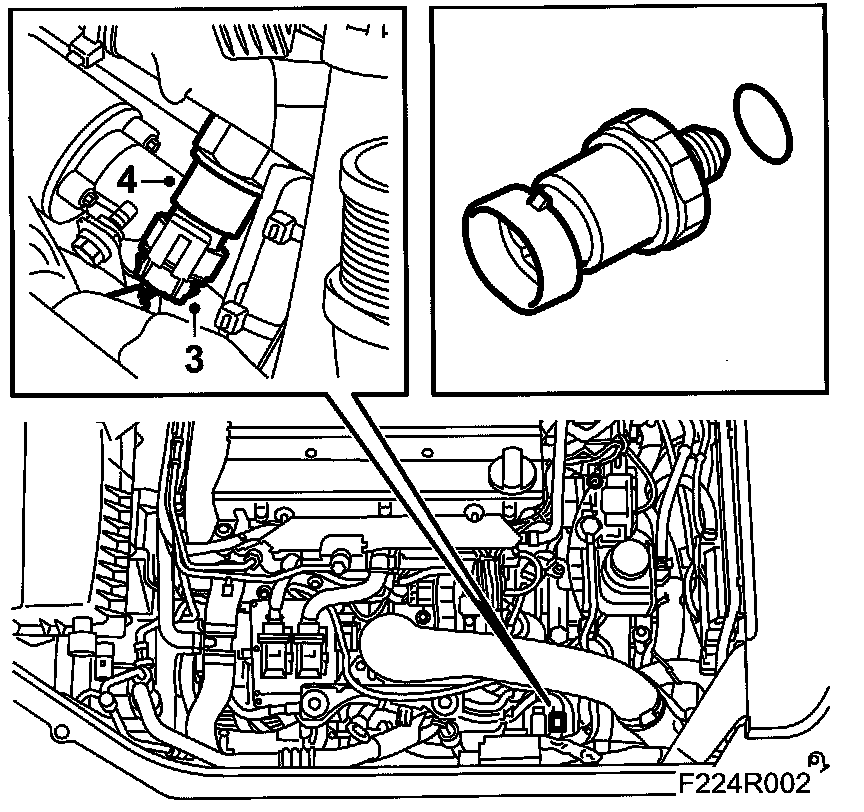 4
3
F224R002