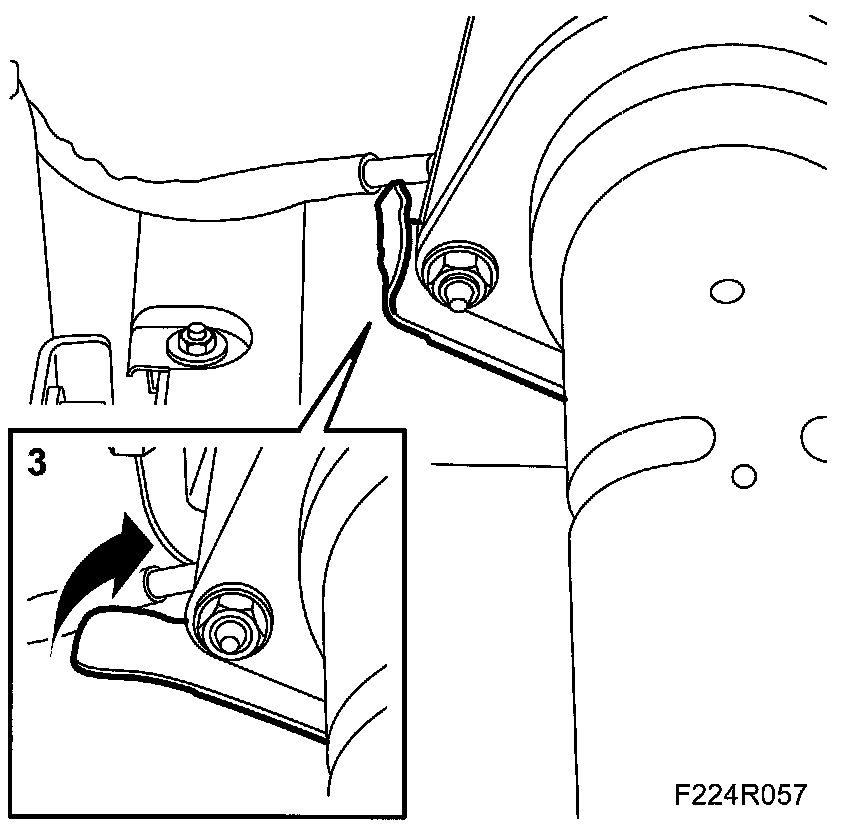 3

F224R057