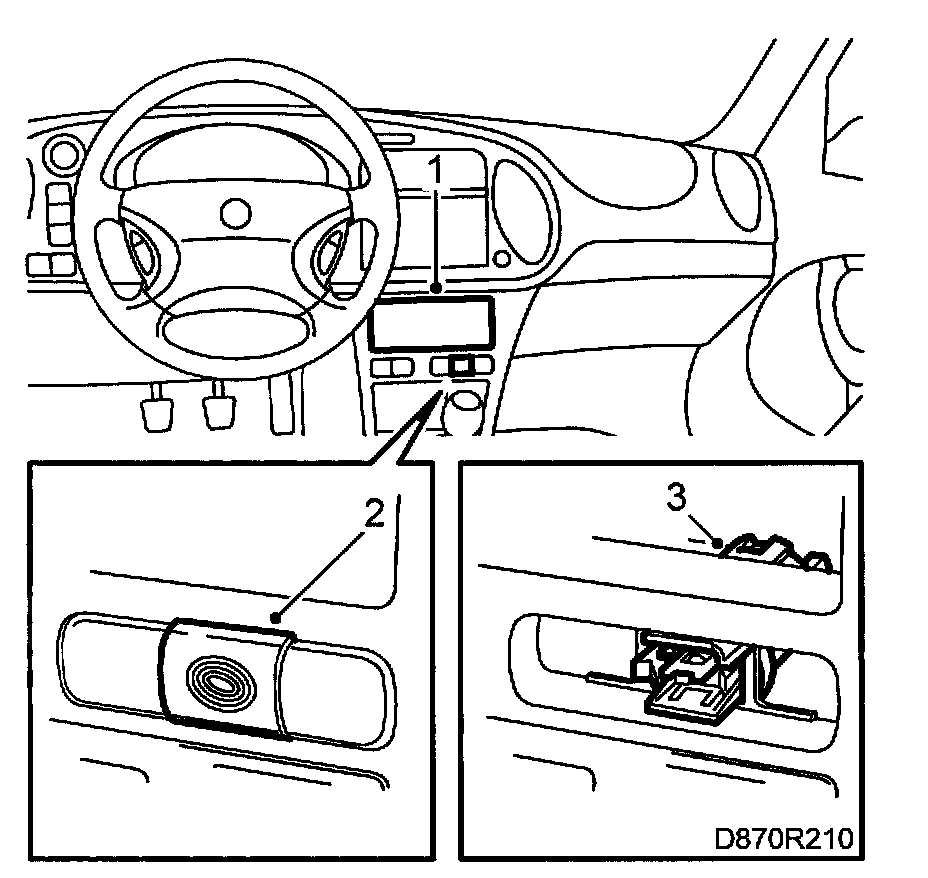 1
2
3
D870R210