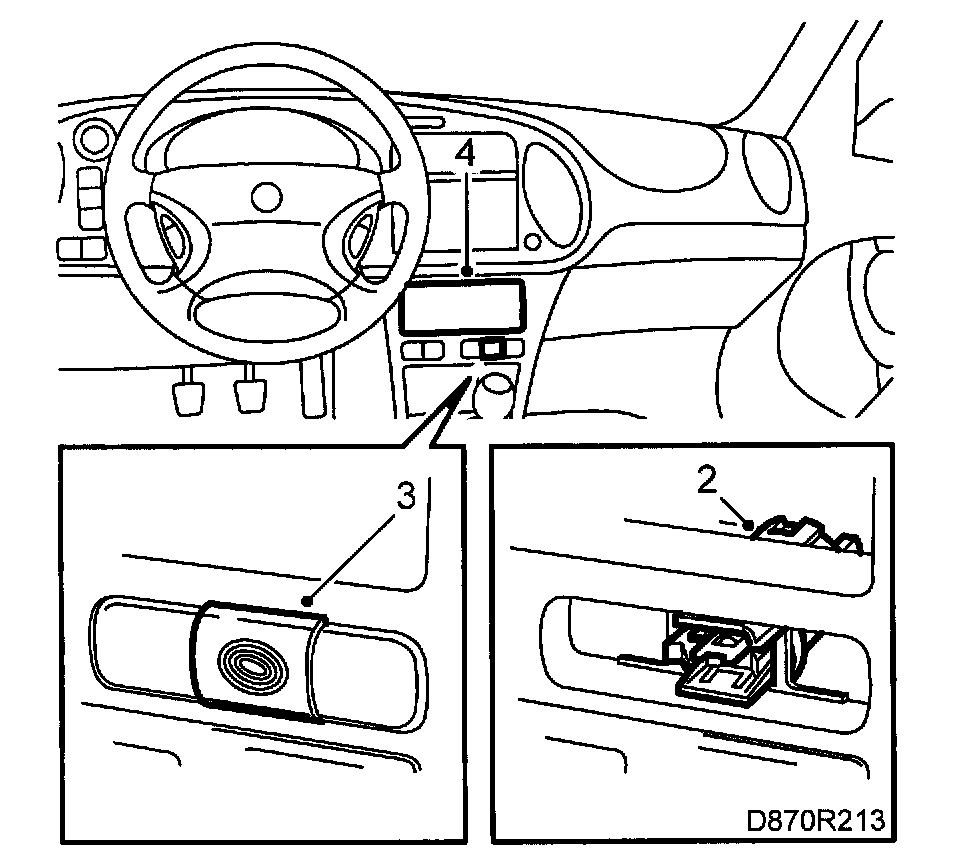 4

3

2

D870R213