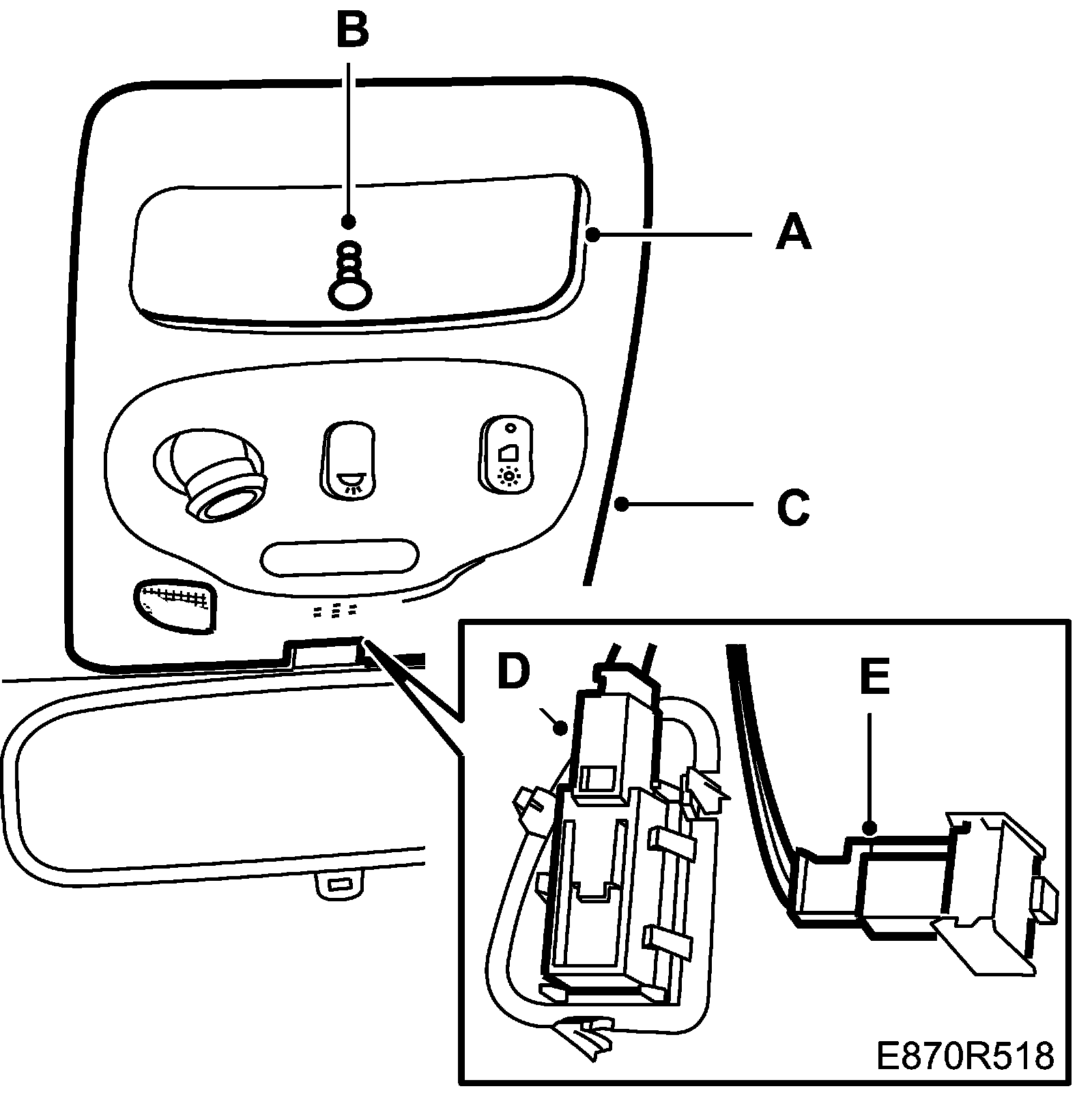 B
A
C
D
E
E870R518