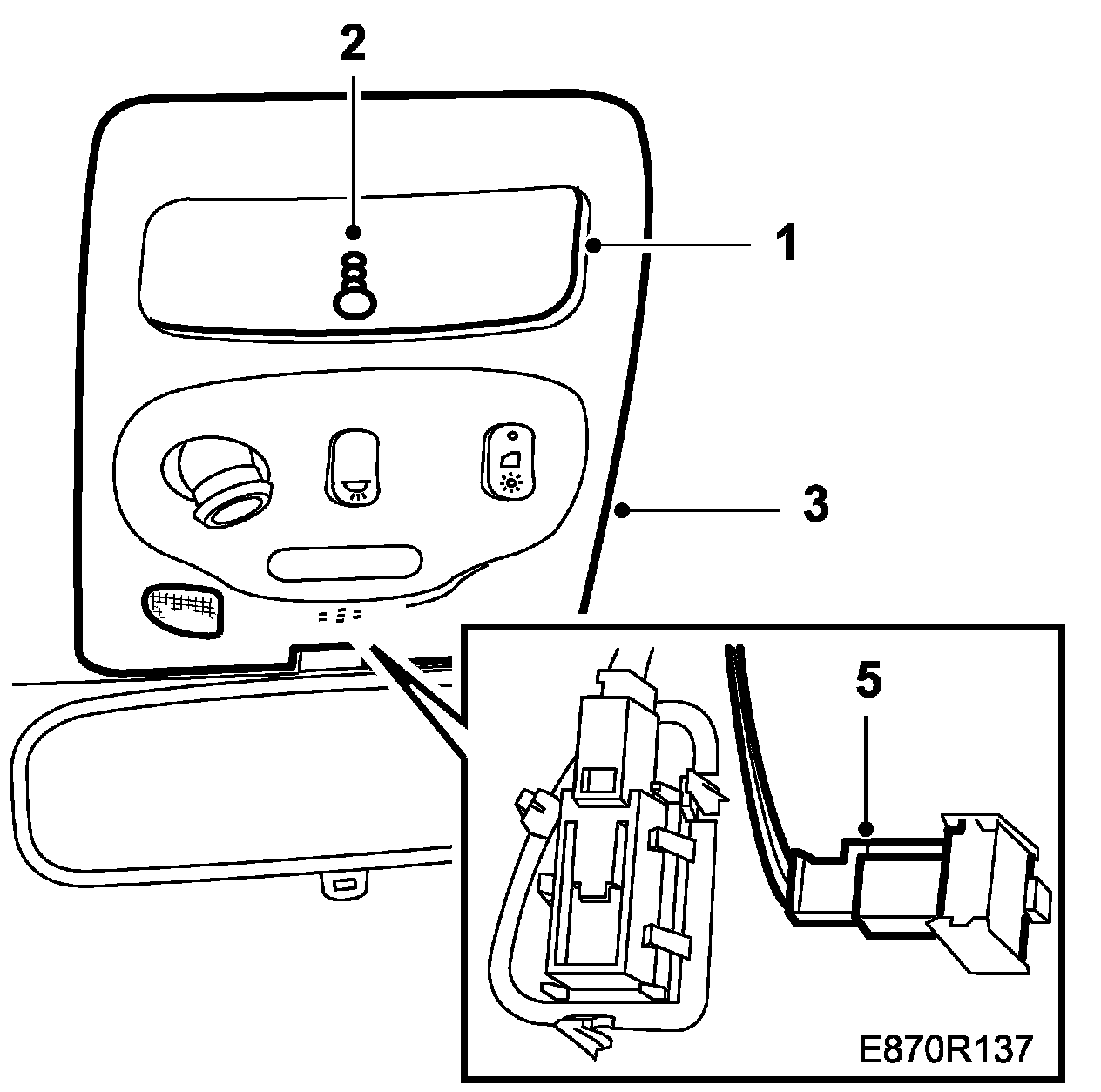 2
1
3
5
E870R137