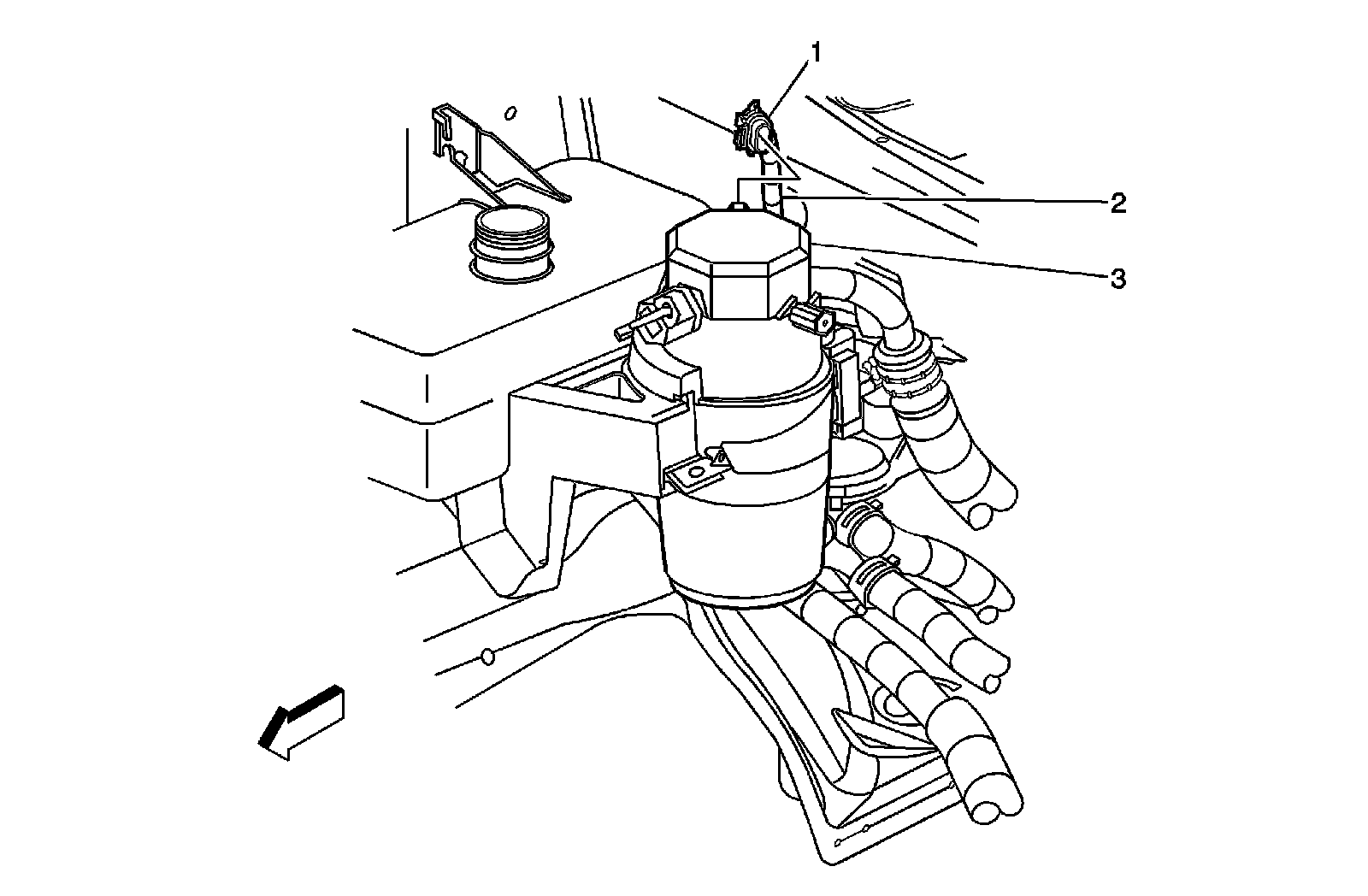 1

2

3