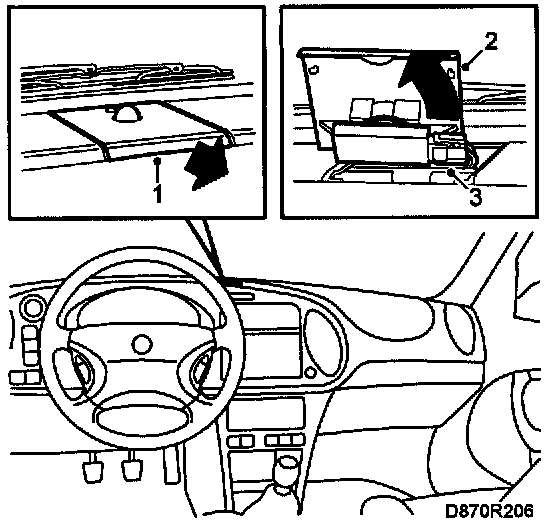 1

2

3

D870R206