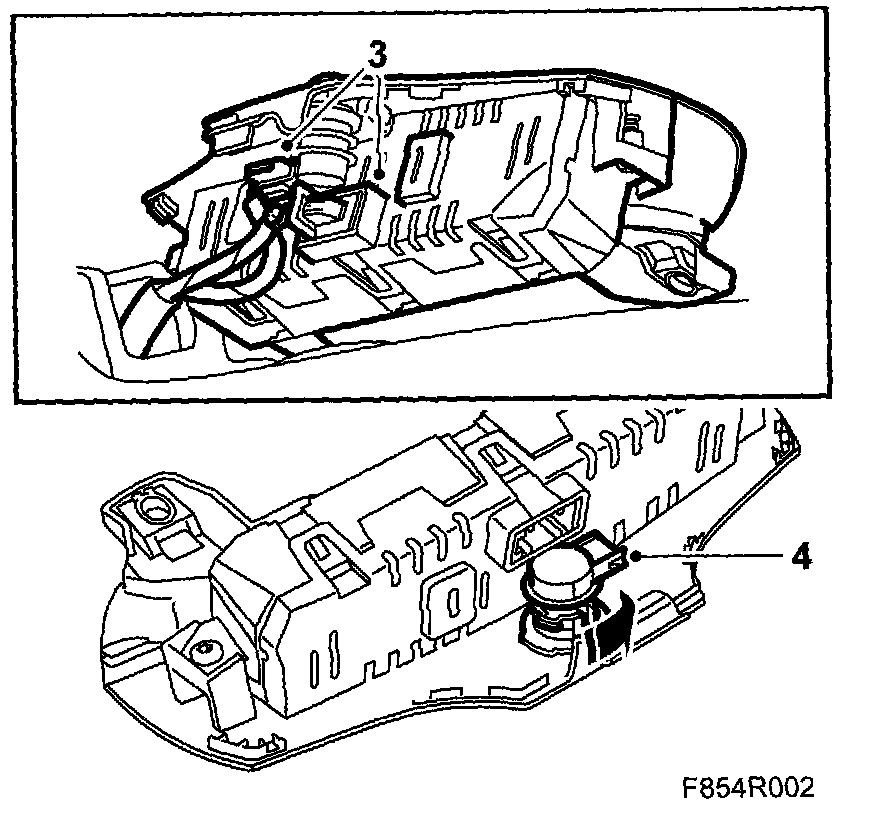 3

4

F854R002