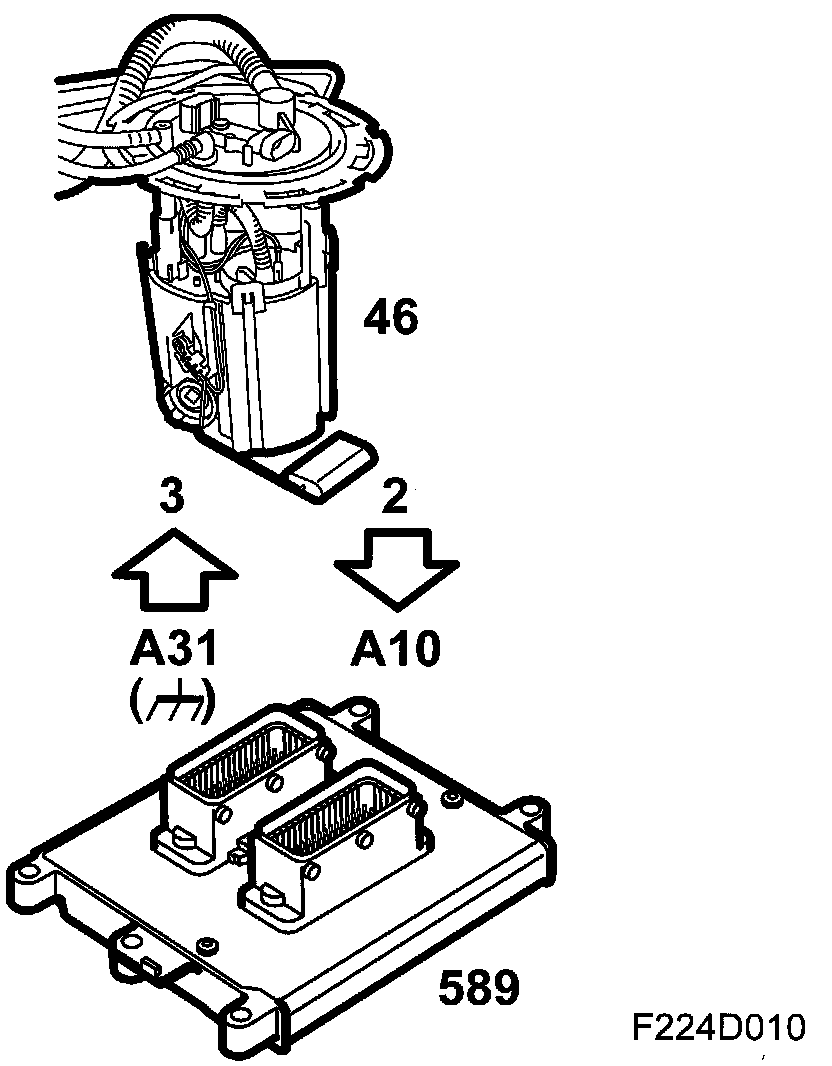 46

3

2

A31

A10

589

F224D010