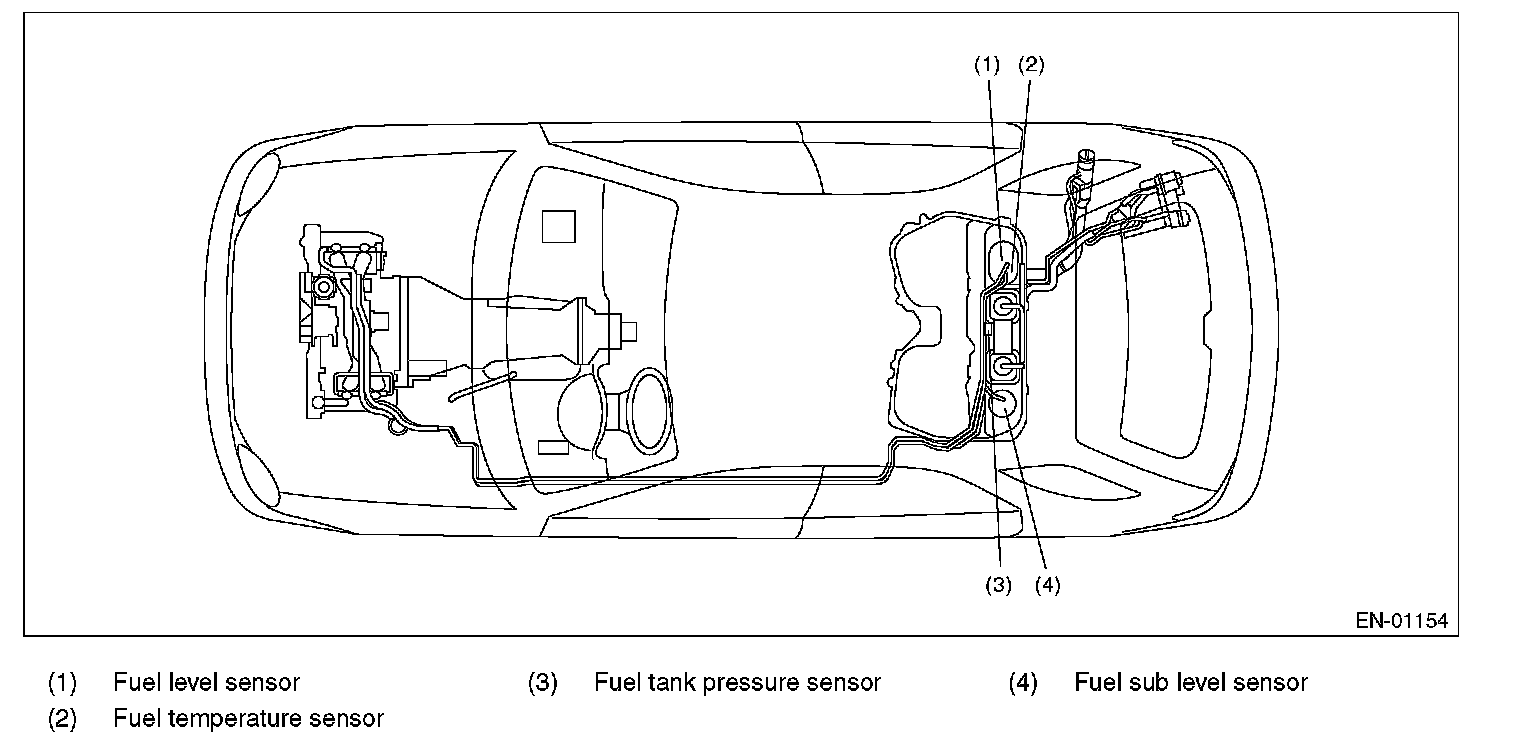 (1) (2)

(3) (4)

EN-01154

(1) Fuel level sensor
(2) Fuel temperature sensor
(3) Fuel tank pressure sensor
(4) Fuel sub level sensor