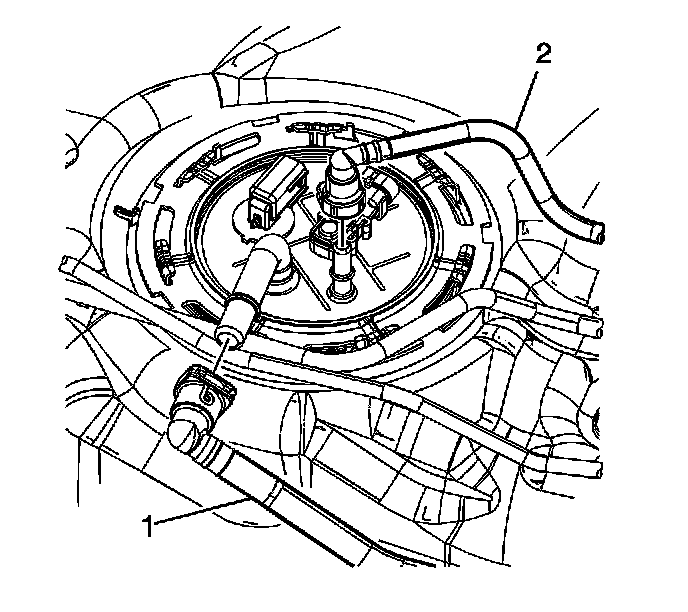 2

1