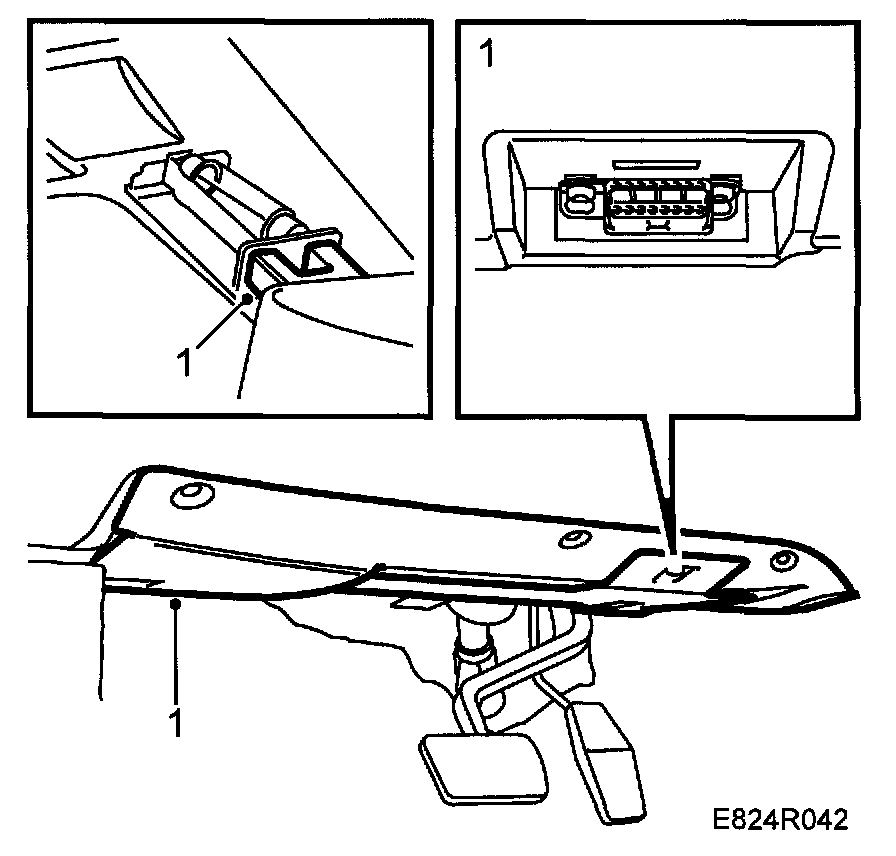 1

1

1

E824R042