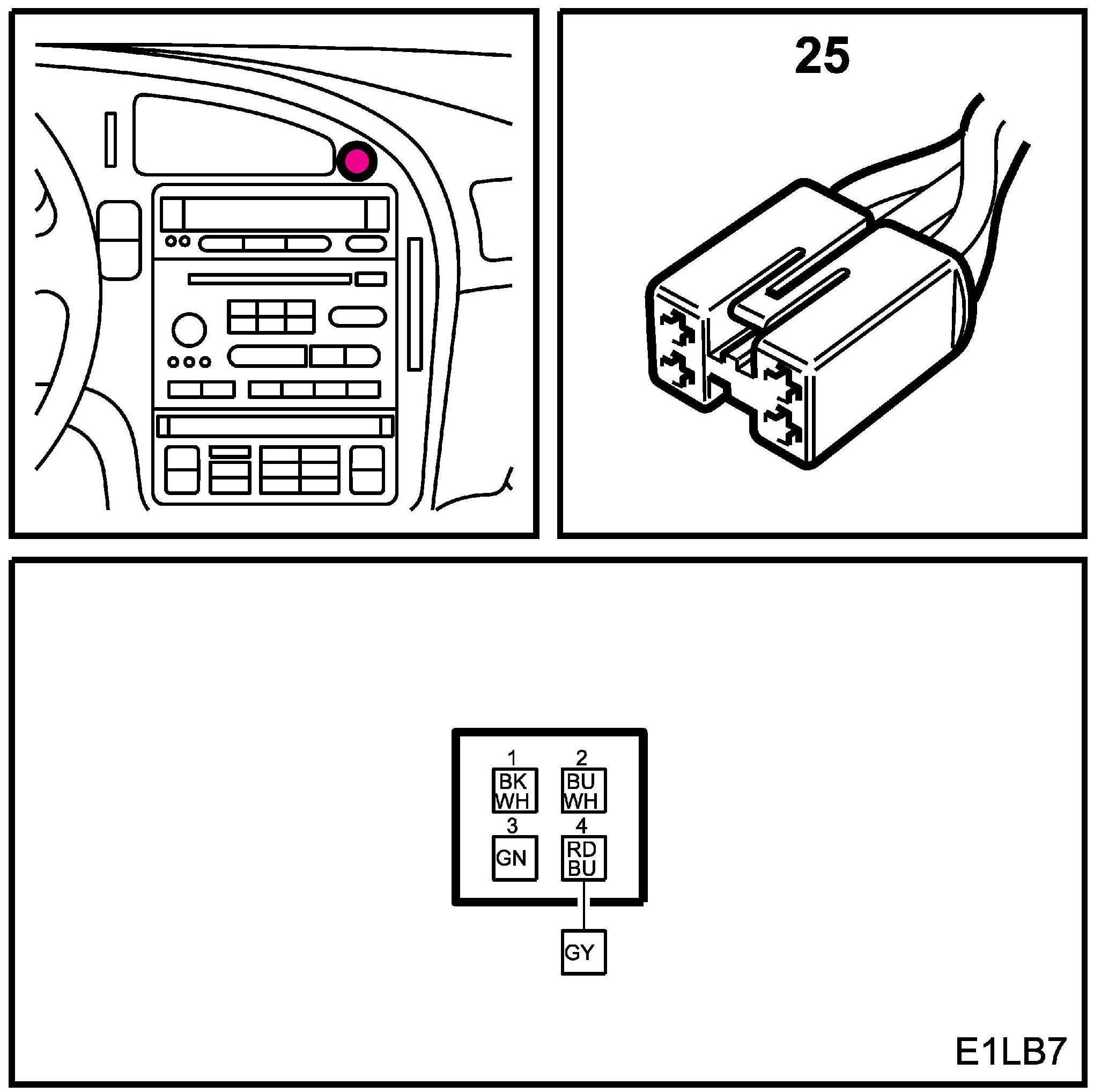 25

1
BK
WH

2
BU
WH

3
GN

4
RD
BU

GY

E1LB7