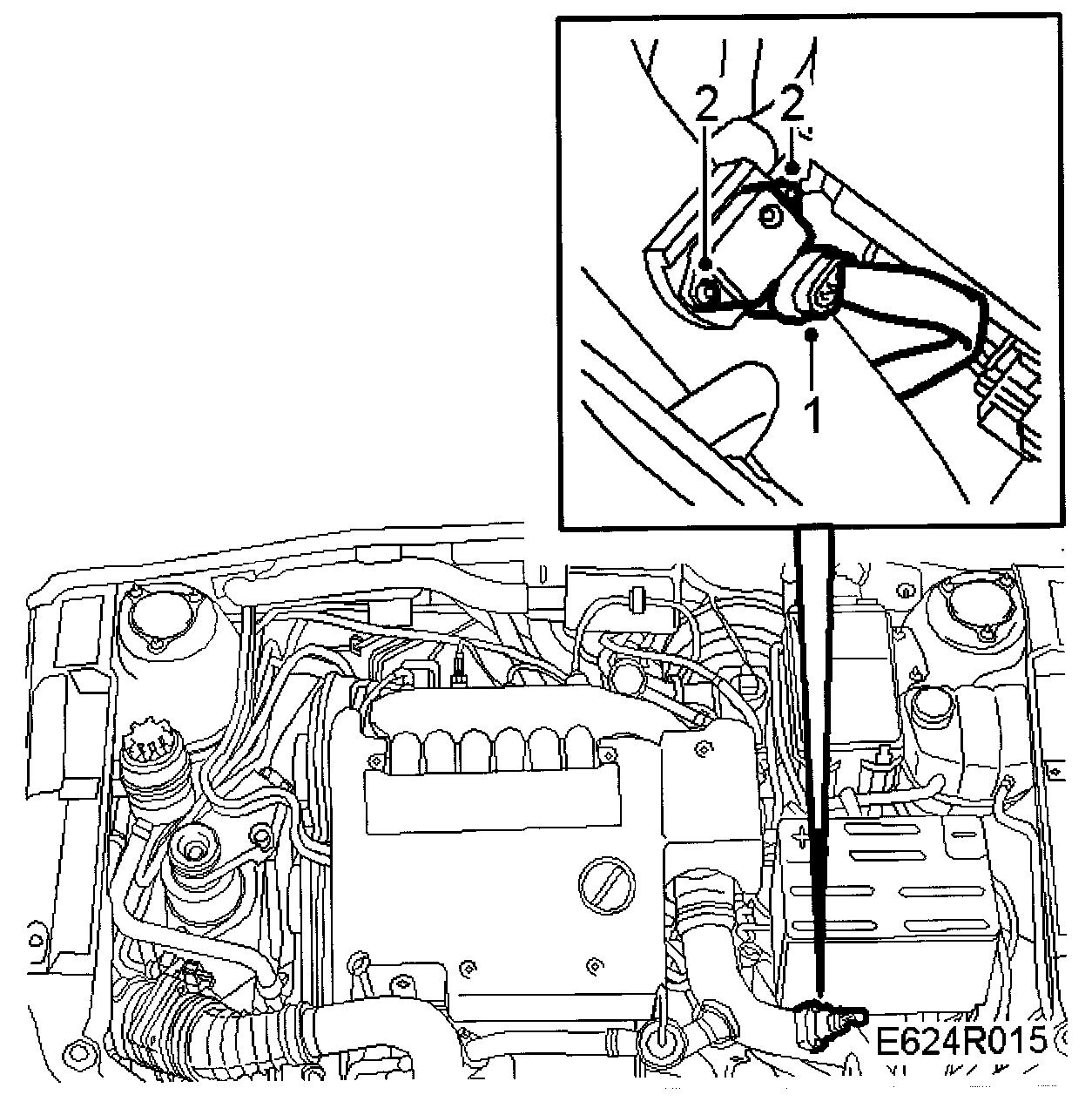 2
2
1
E624R015