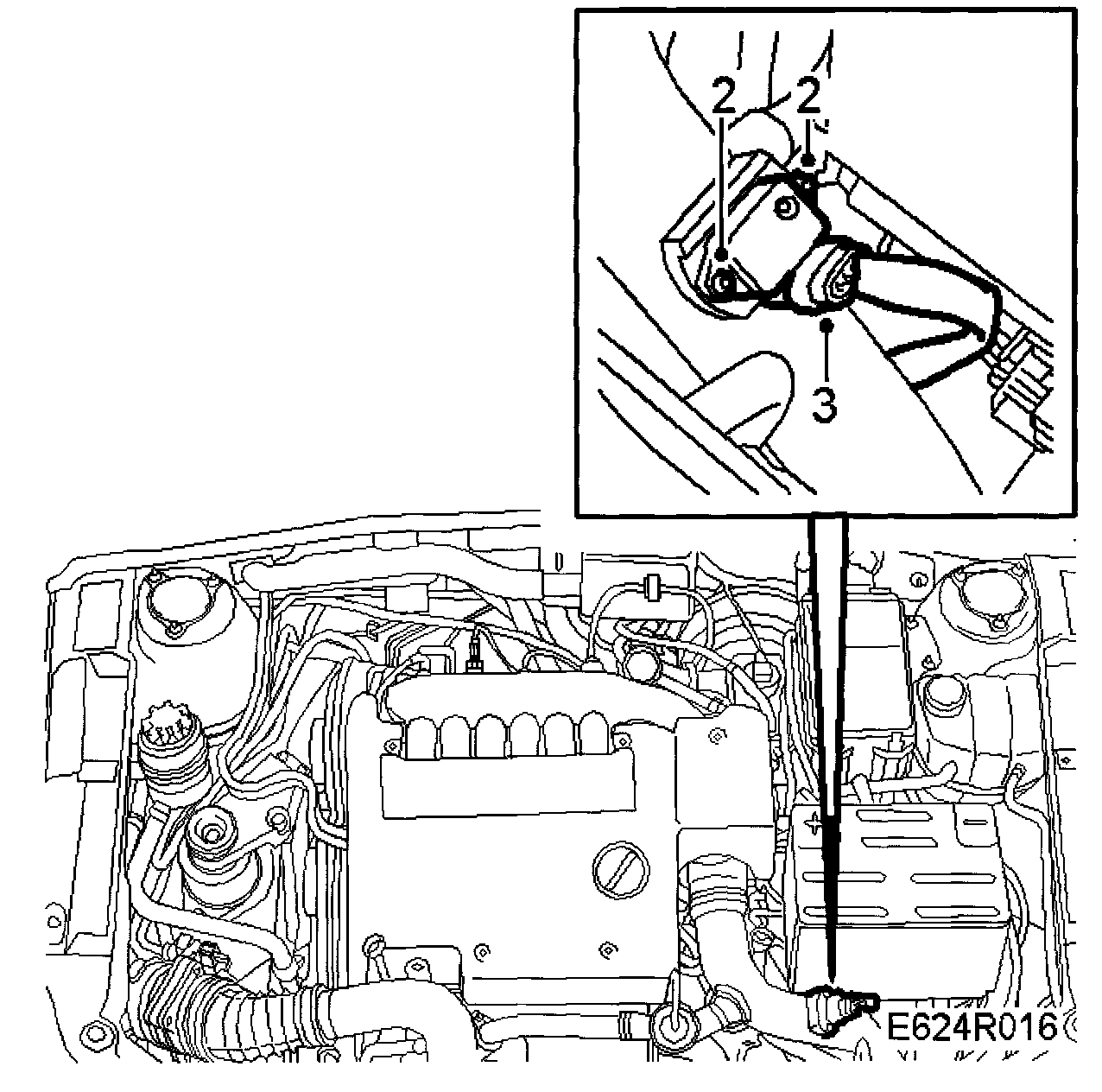 2
2
3
E624R016