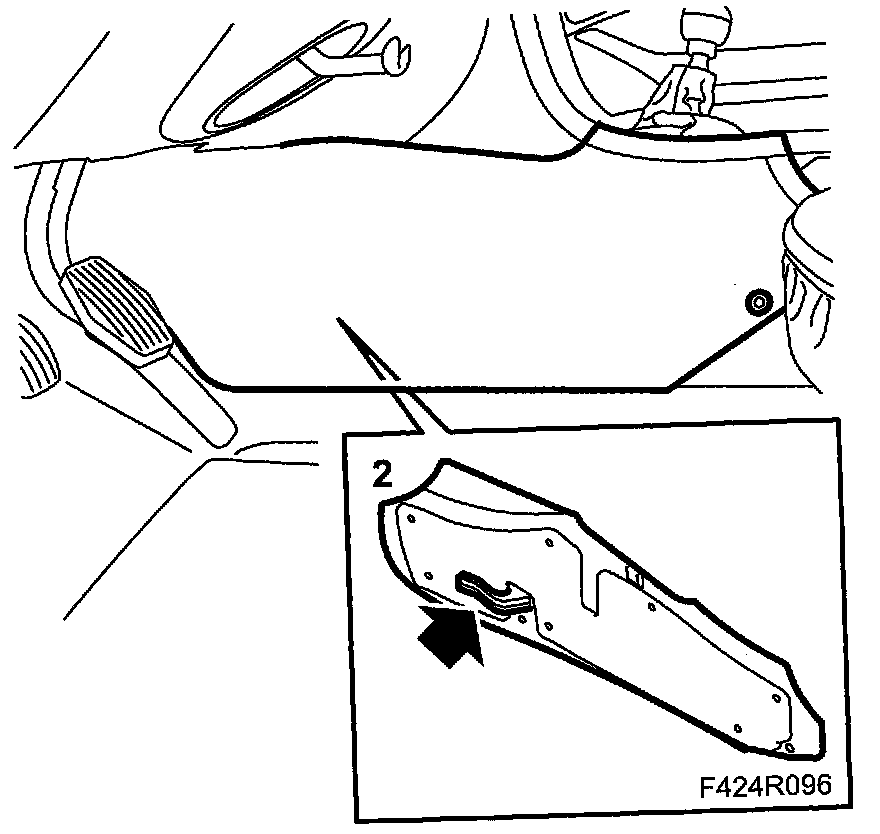 2

F424R096